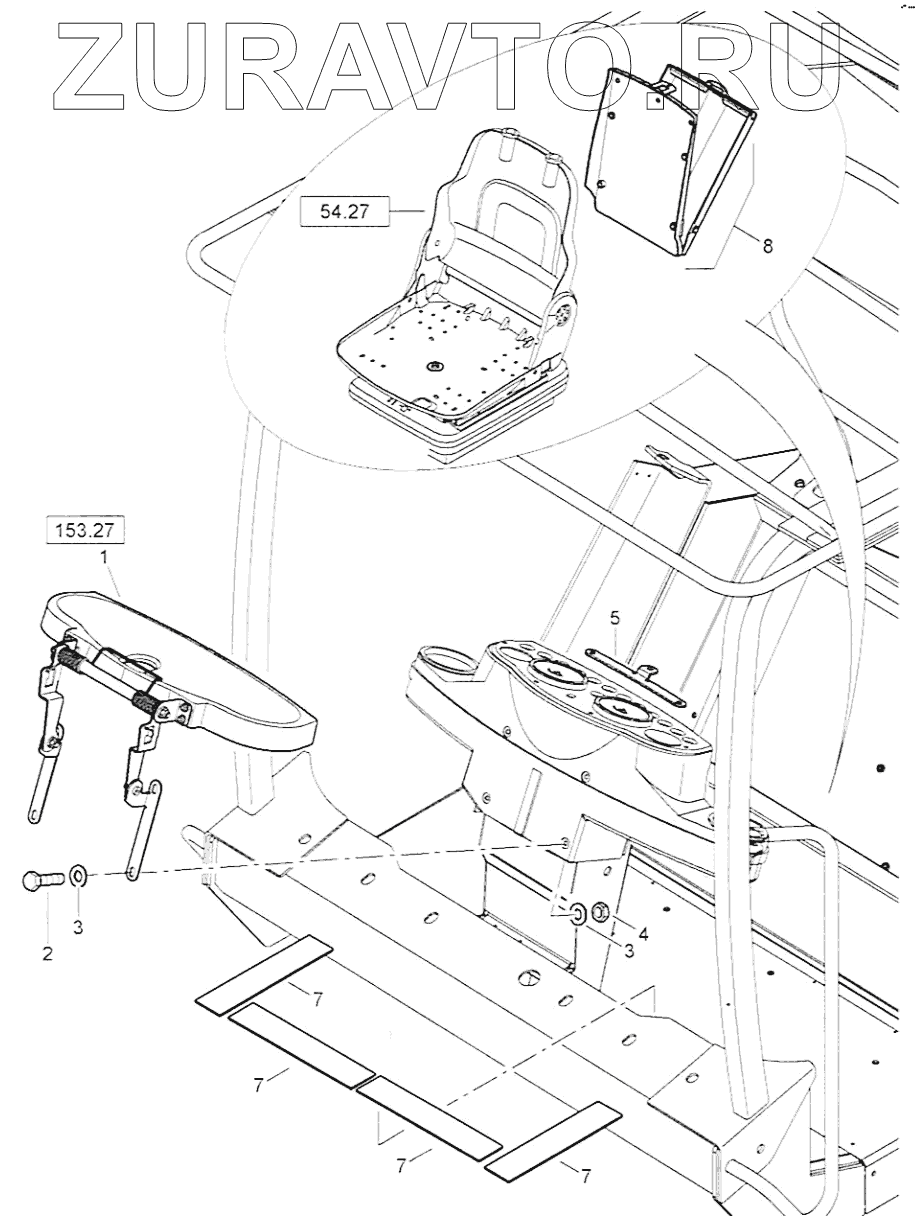 ZURAVTO.RU

54.27

8

153.27

1

5

2

3

3

4

7

7

7

7