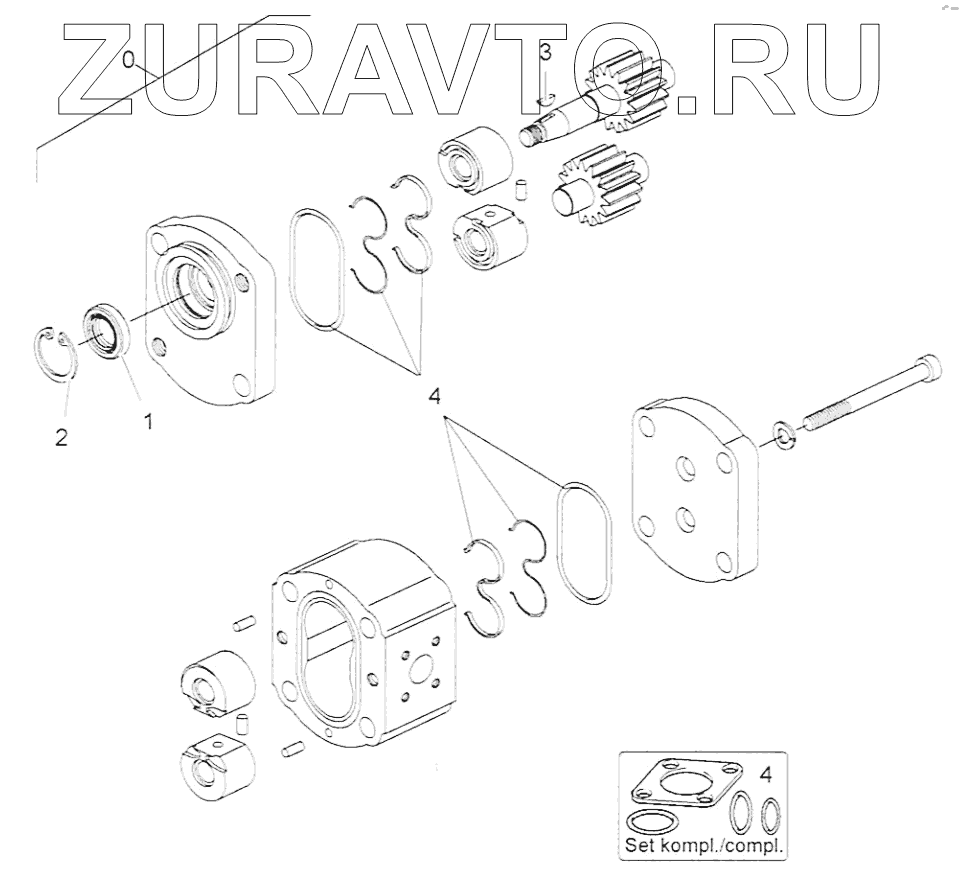 ZURAVTO.RU

0

3

2

1

4

4

Set kompl./compl.