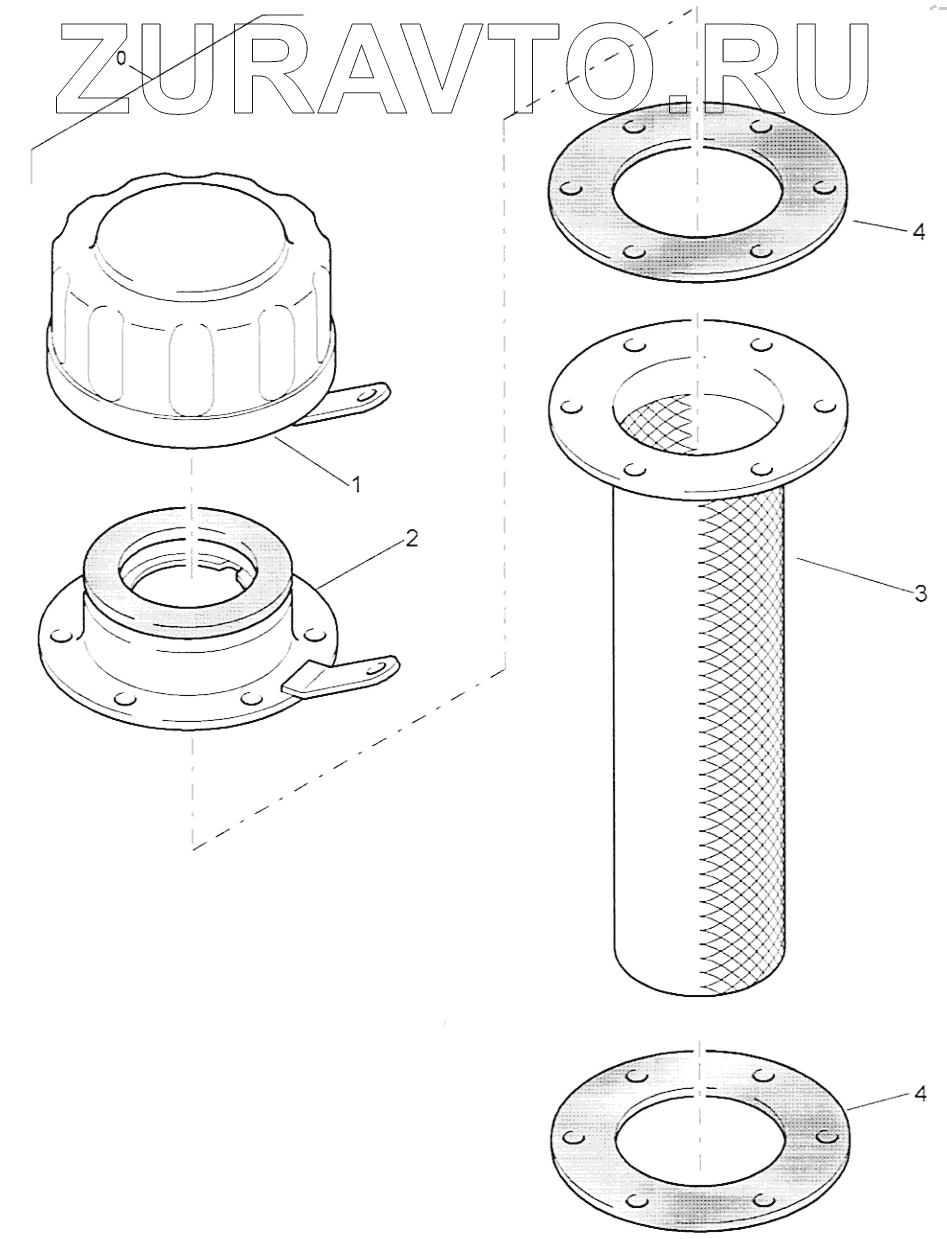 ZURAVTO.RU

0

4

1

2

3

4