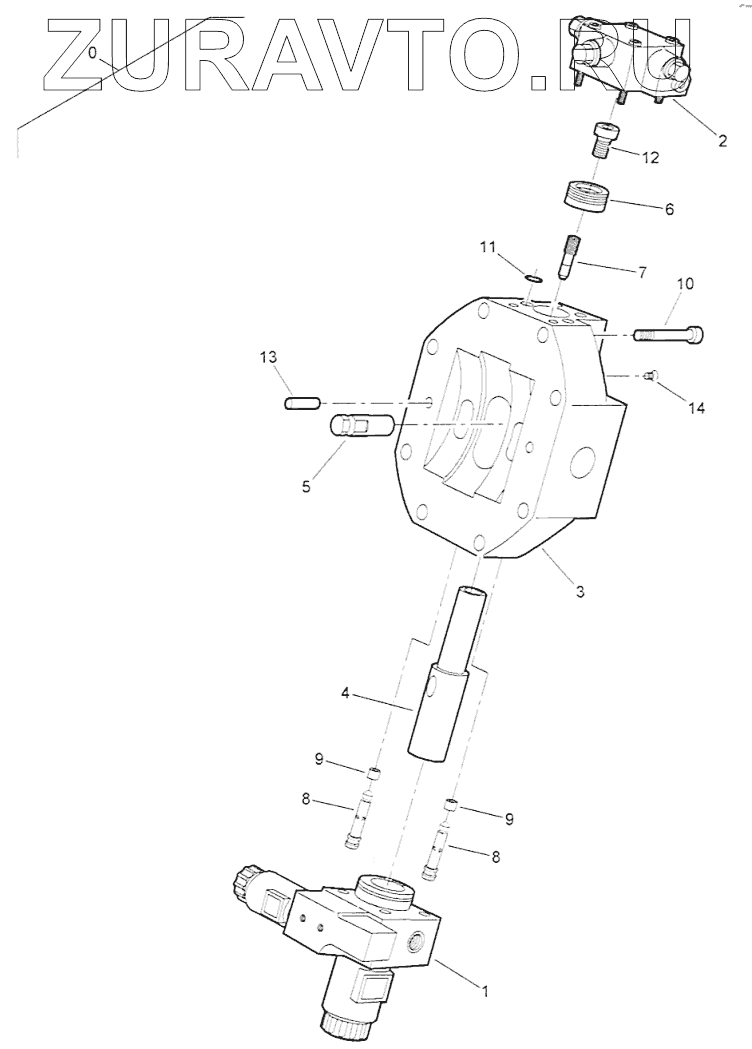 ZURAVTO.RU

0
2
12
6
11
7
10
13
14
5
3
4
9
8
9
8
1