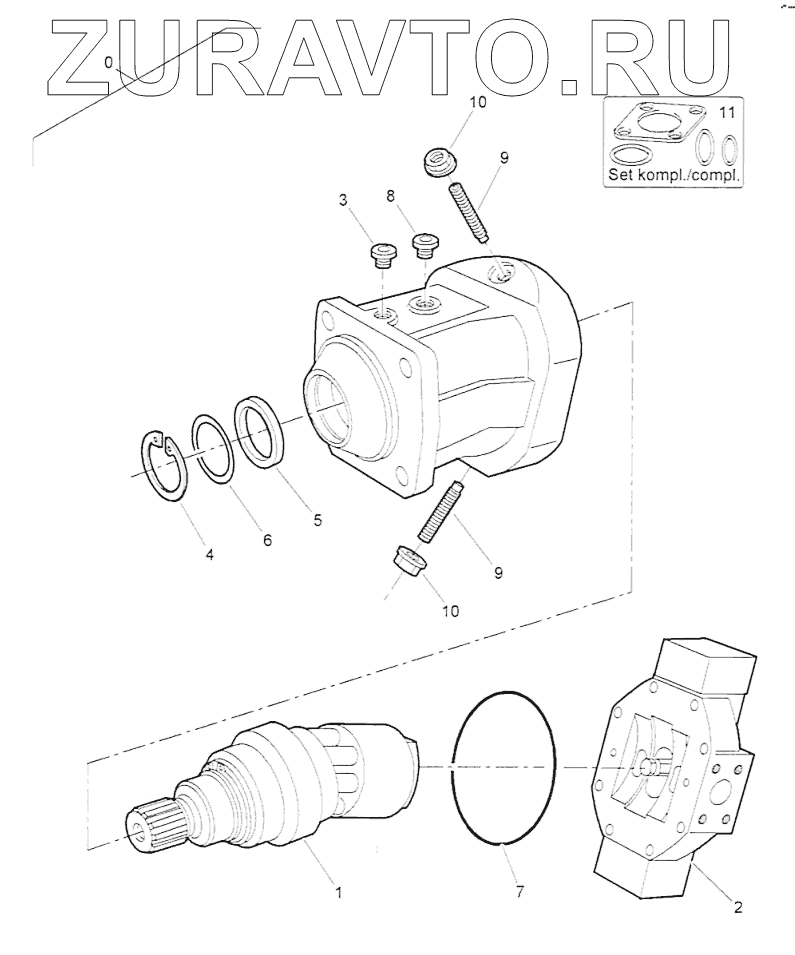 ZURAVTO.RU

0

10

11

Set kompl./compl.

9

3

8

4

6

5

9

10

1

7

2