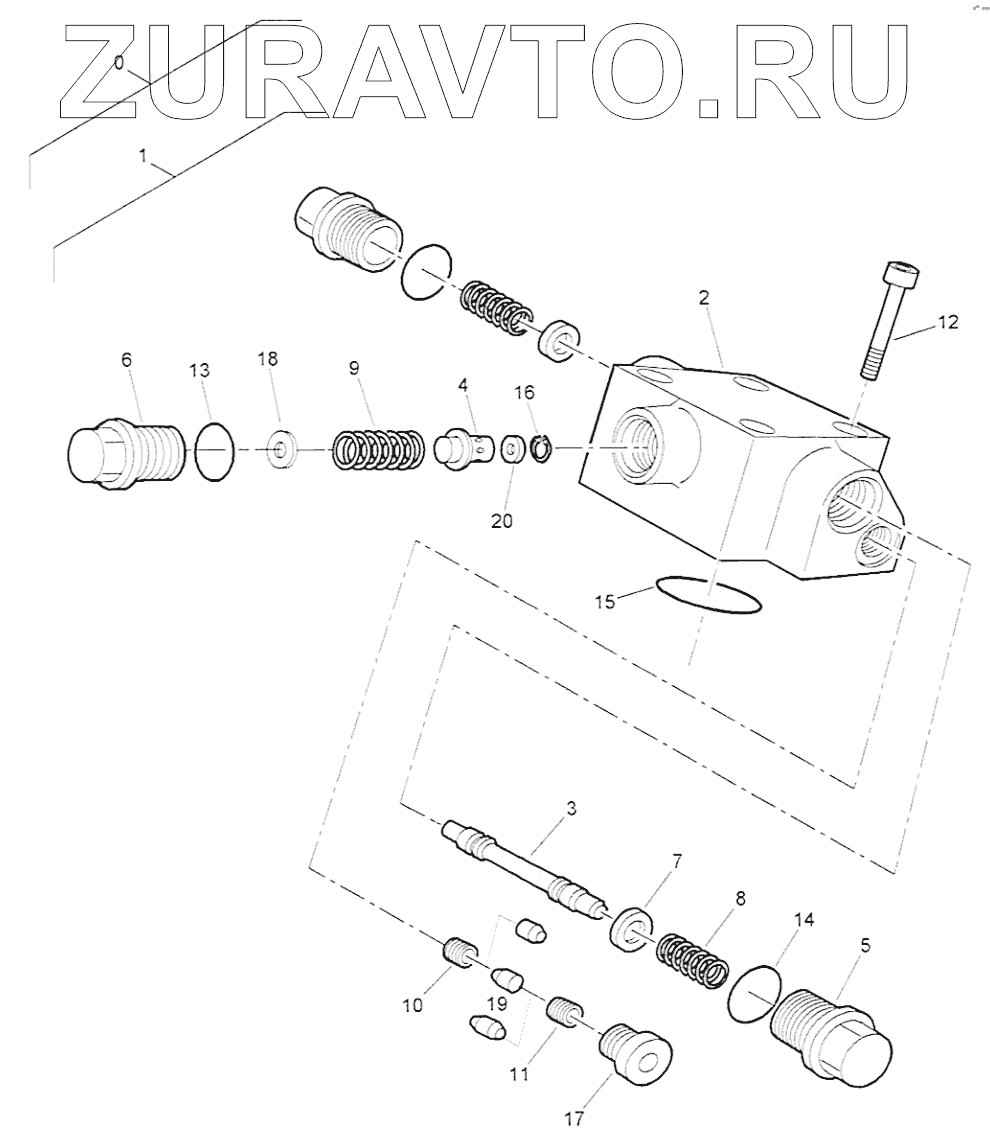 ZURAVTO.RU

0
1
2
12
6
13
18
9
4
16
20
15
3
7
8
14
5
10
19
11
17