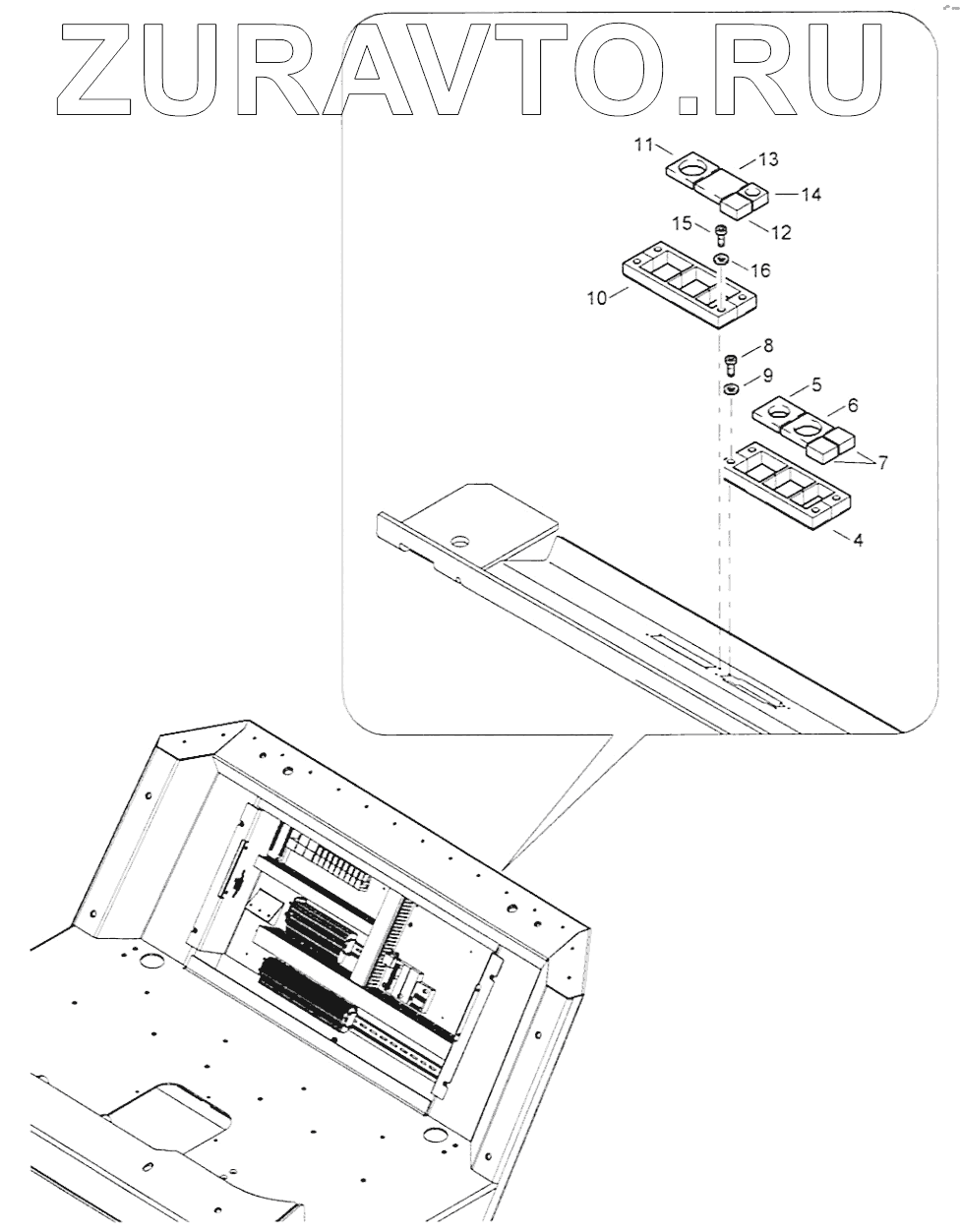 ZURAVTO.RU

11
13
14
15
12
16
10
8
9
5
6
7
4