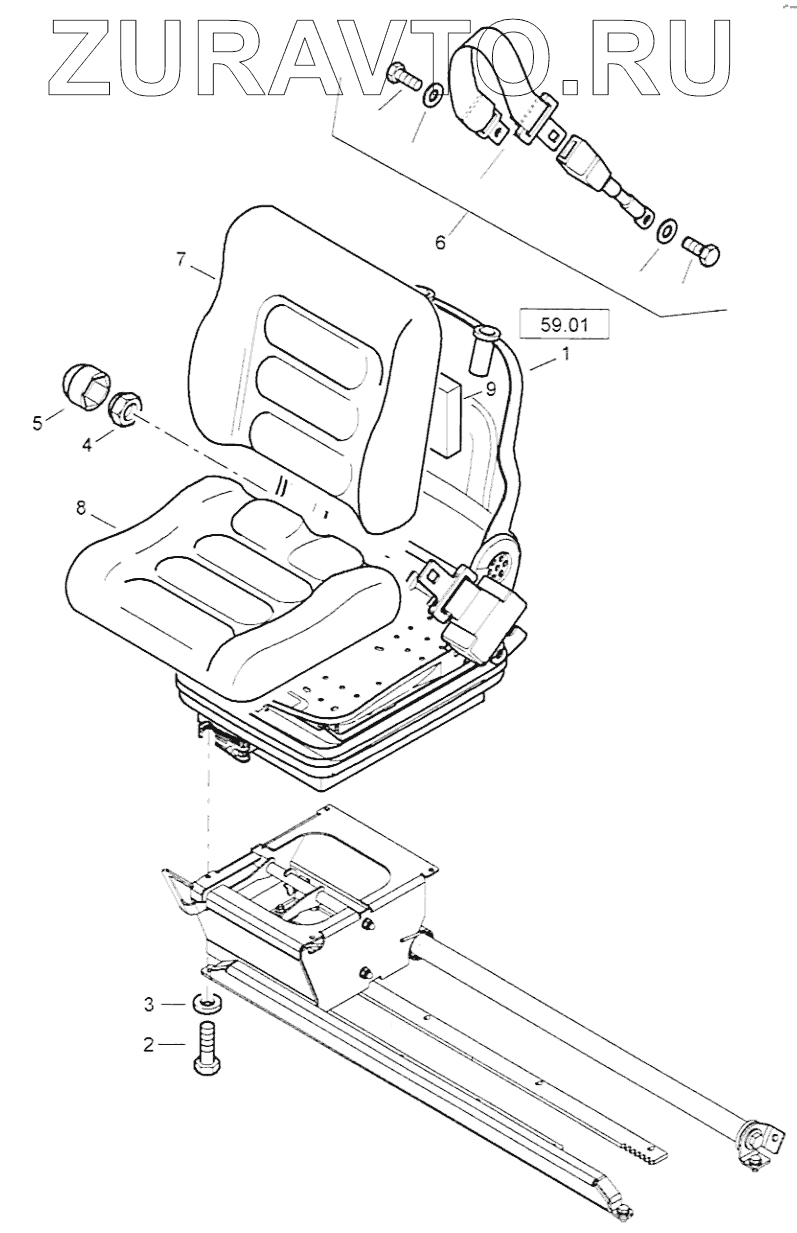 ZURAVTO.RU

6

7

59.01

1

9

5

4

8

3

2