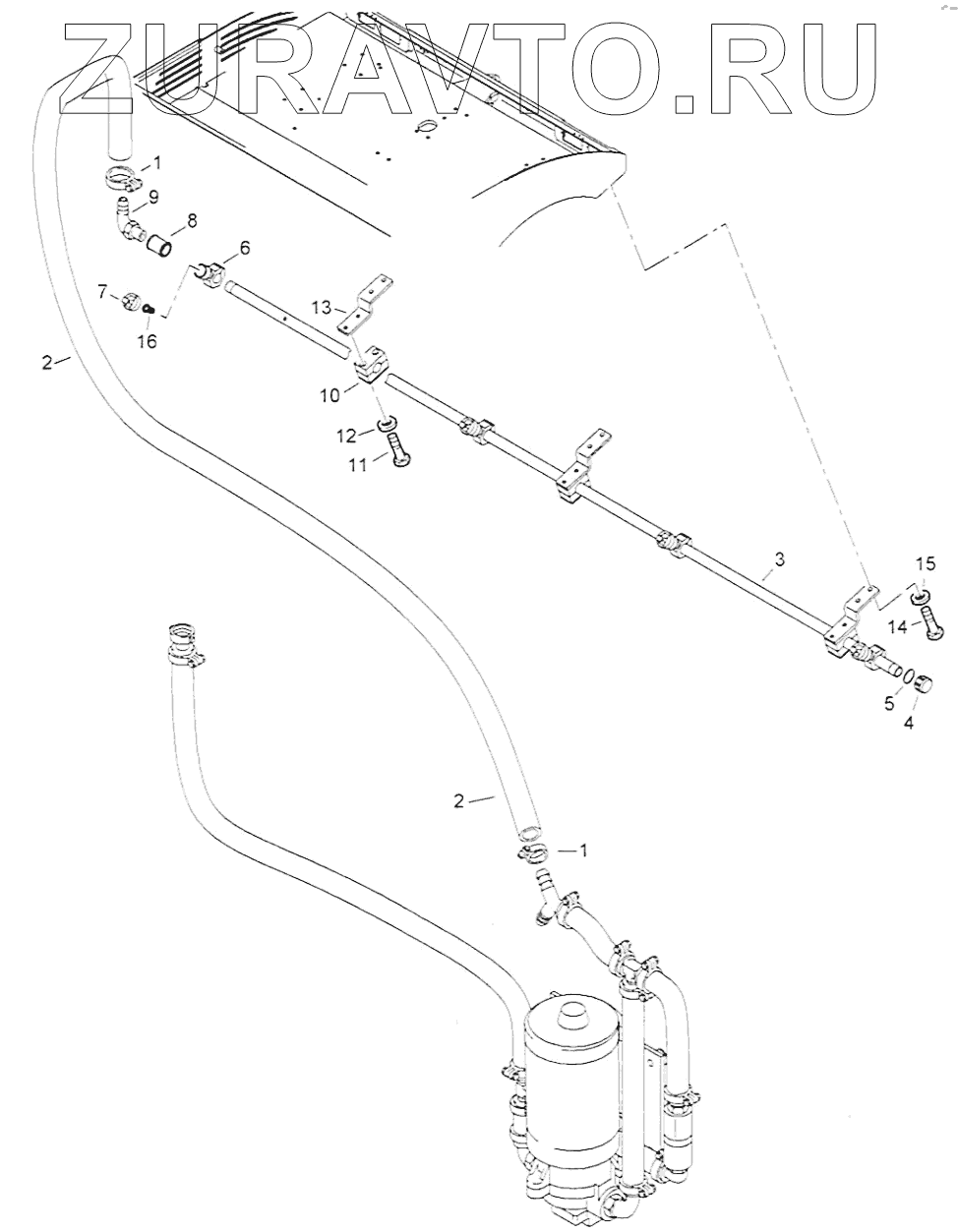 ZURAVTO.RU

1
9
8
6
7
16
13
2
10
12
11
3
15
14
5
4
2
1