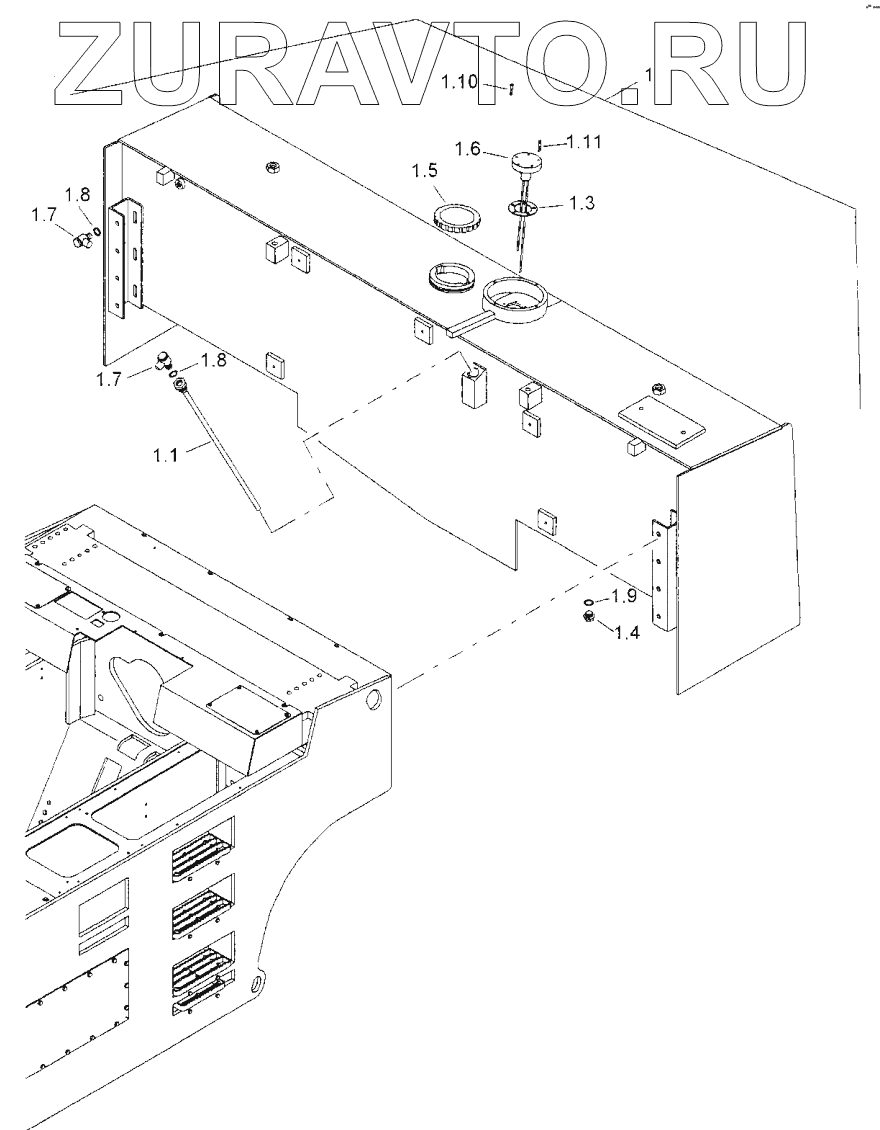 ZURAVTO.RU

1.10
1
1.6
1.11
1.5
1.3
1.8
1.7
1.7
1.8
1.1
1.9
1.4