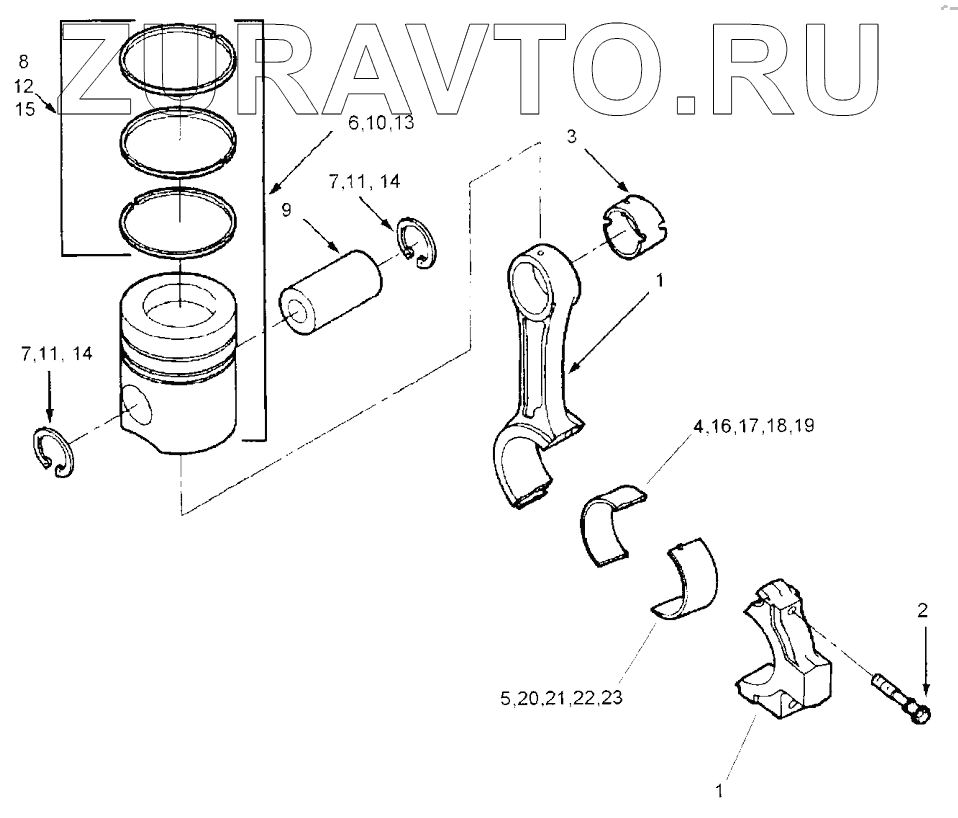 ZURAVTO.RU

8
12
15

6,10,13

3

7,11, 14

9

1

7,11, 14

4,16,17,18,19

2

5,20,21,22,23

1