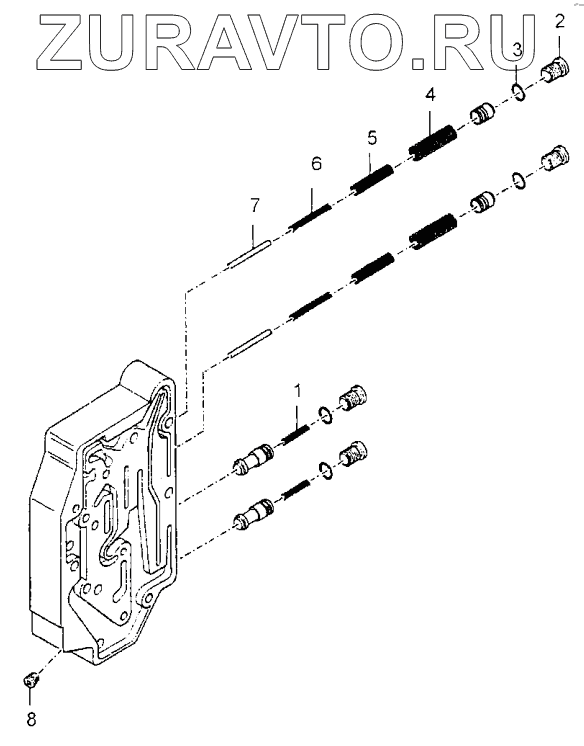 ZURAVTO.RU
2
3
4
5
6
7
1
8