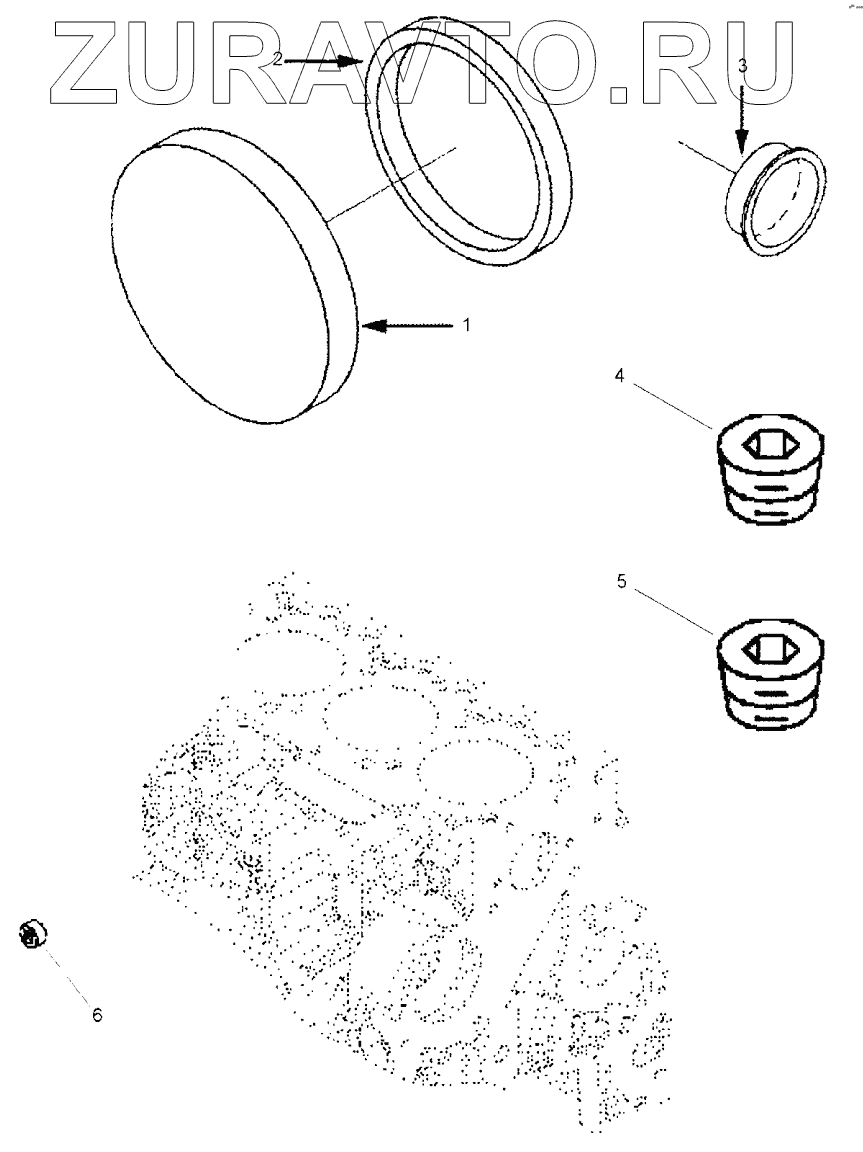 ZURAVTO.RU

2

3

1

4

5

6