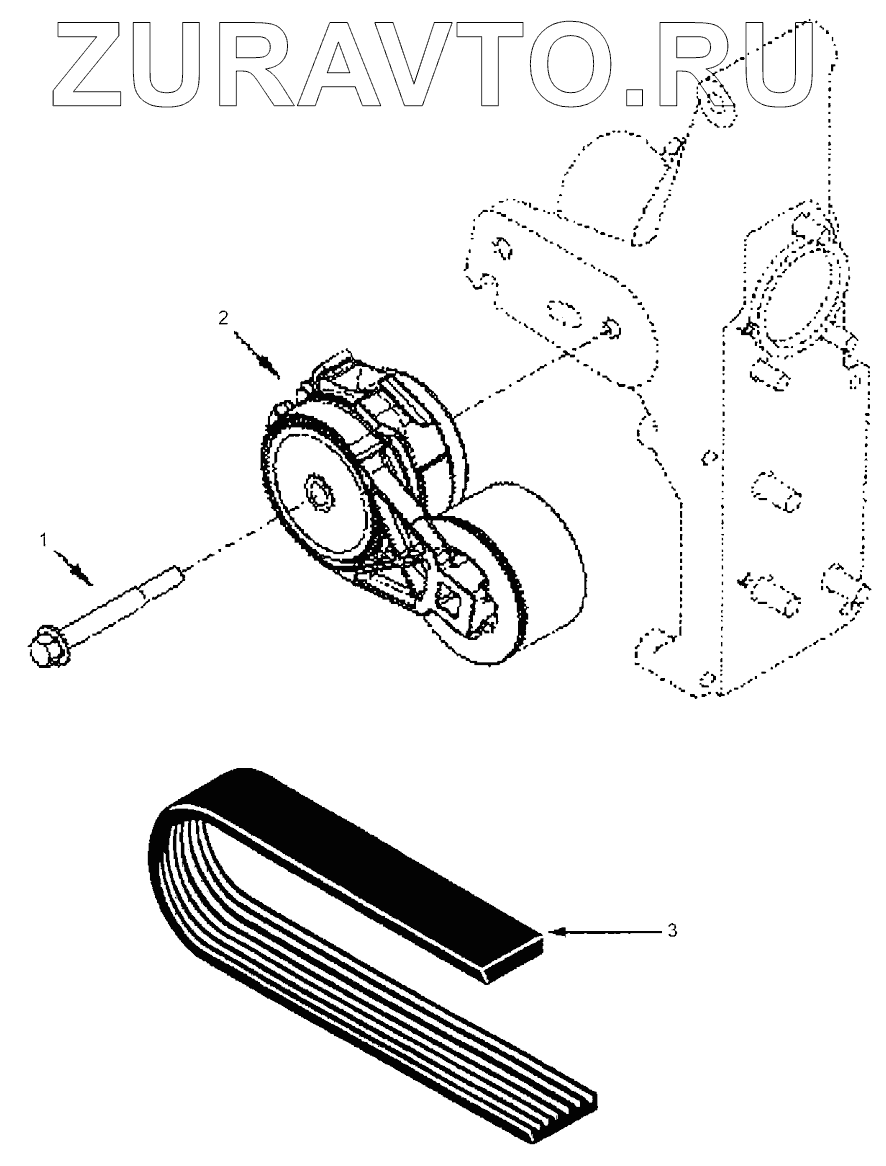 ZURAVTO.RU

2

1

3