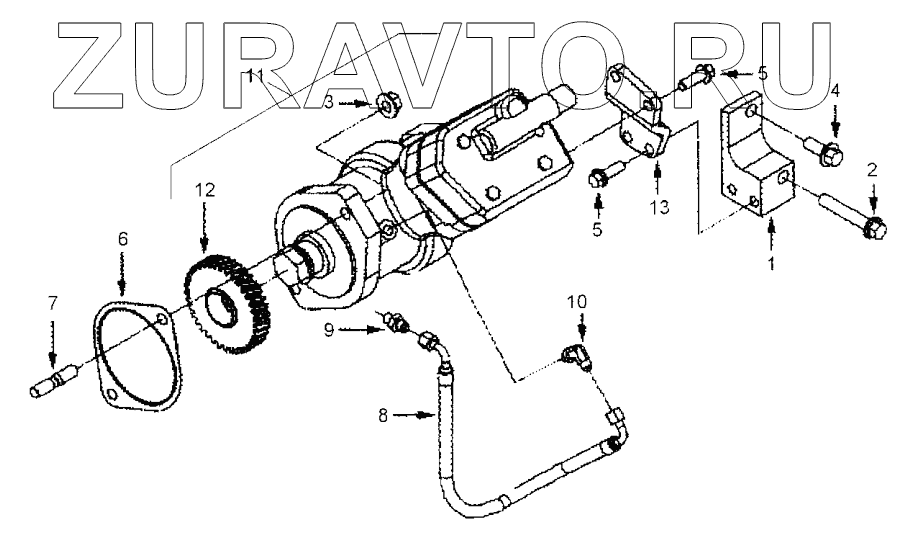 ZURAVTO.RU

11
3
5
4
2
12
13
5
1
6
7
9
10
8