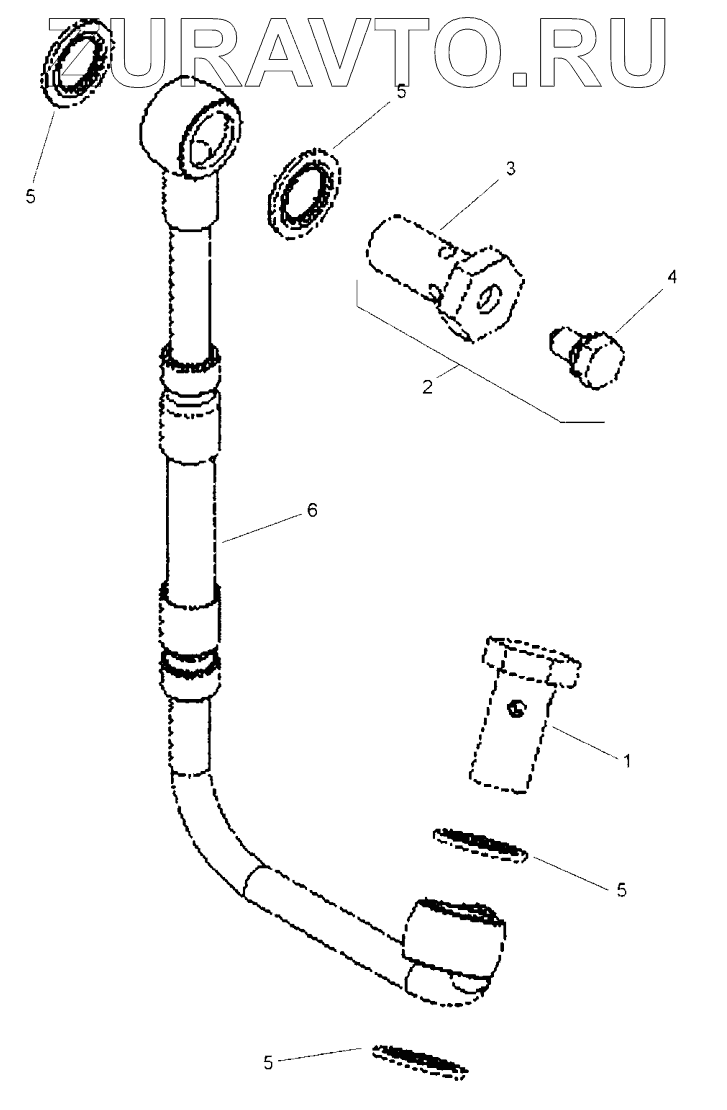 TURAVTO.RU

5
5
3
4
2
6
1
5
5