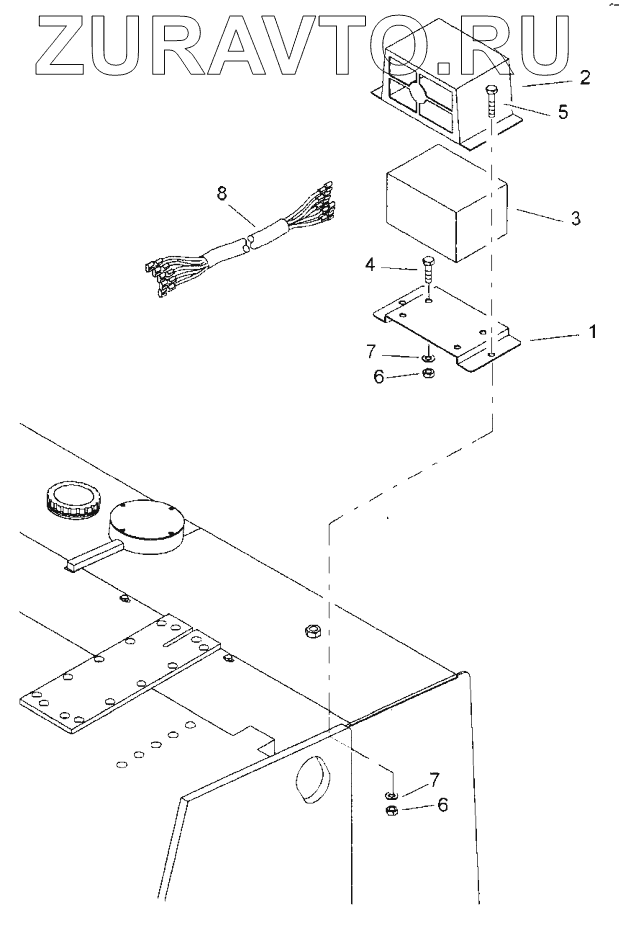 ZURAVTO.RU
2
5
8
3
4
1
7
6
7
6