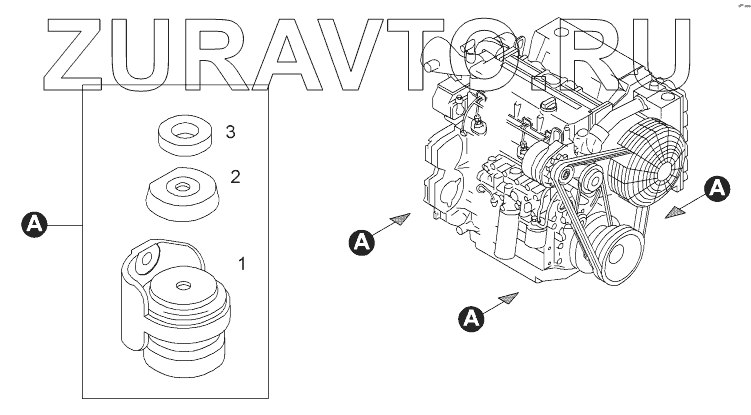 ZURAVTO.RU

3

2

1

A

A

A

A