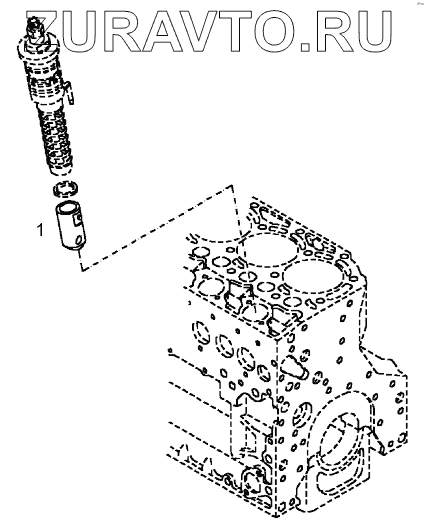 ZURAVTO.RU

1