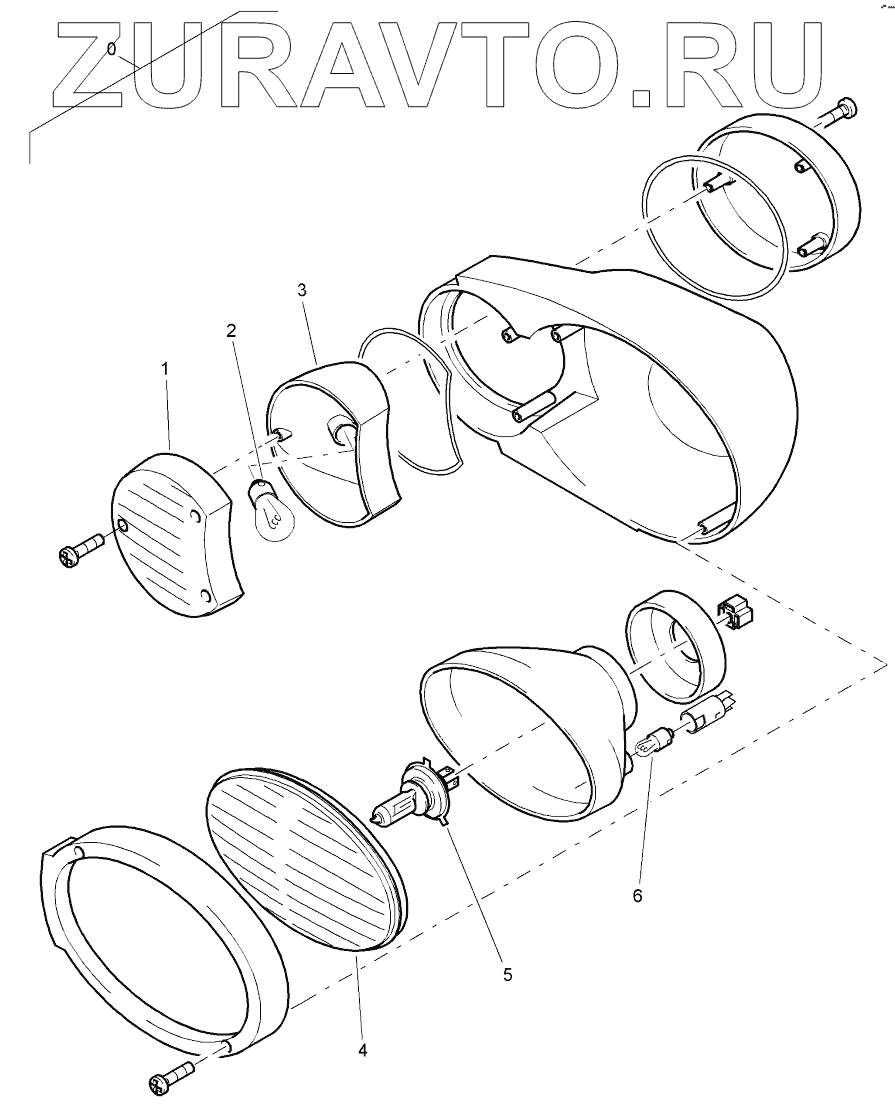 ZURAVTO.RU
0
3
2
1
6
5
4