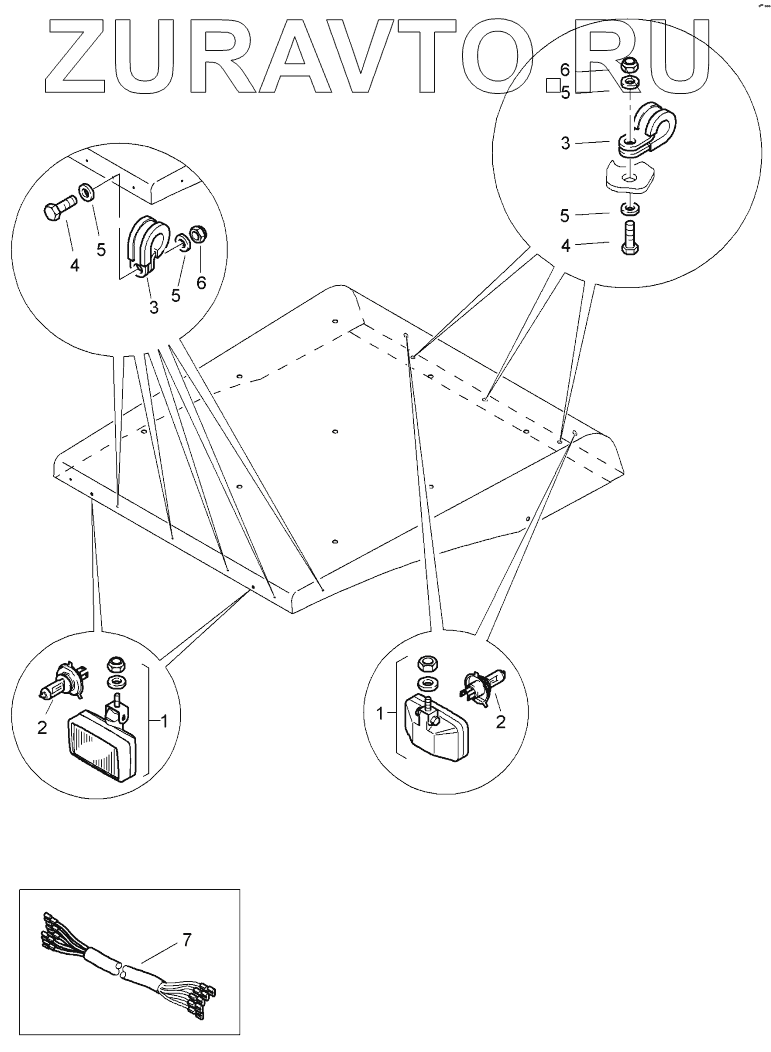 ZURAVTO.RU

6
5
3
5
4

4
5
3
5
6

2
1

1
2

7