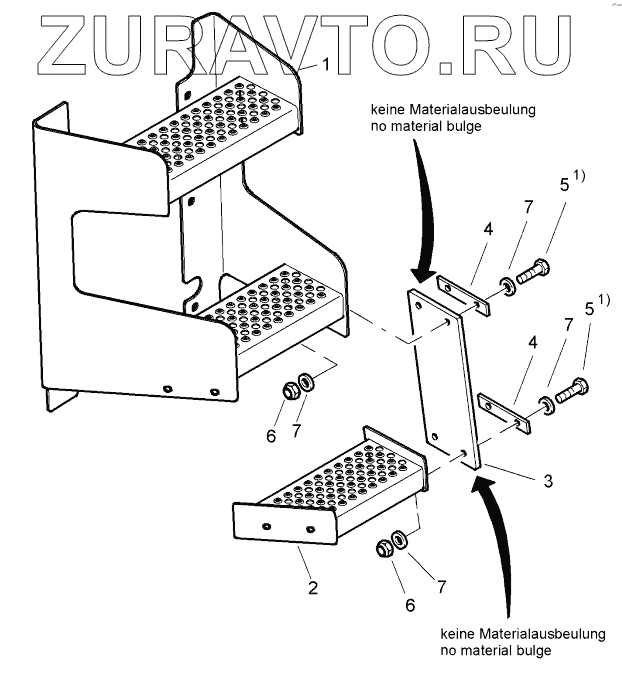 ZURAVTO.RU

1

keine Materialausbeulung
no material bulge

$5^{1)}$

7

4

$5^{1)}$

7

4

6 7

3

2

6 7

keine Materialausbeulung
no material bulge