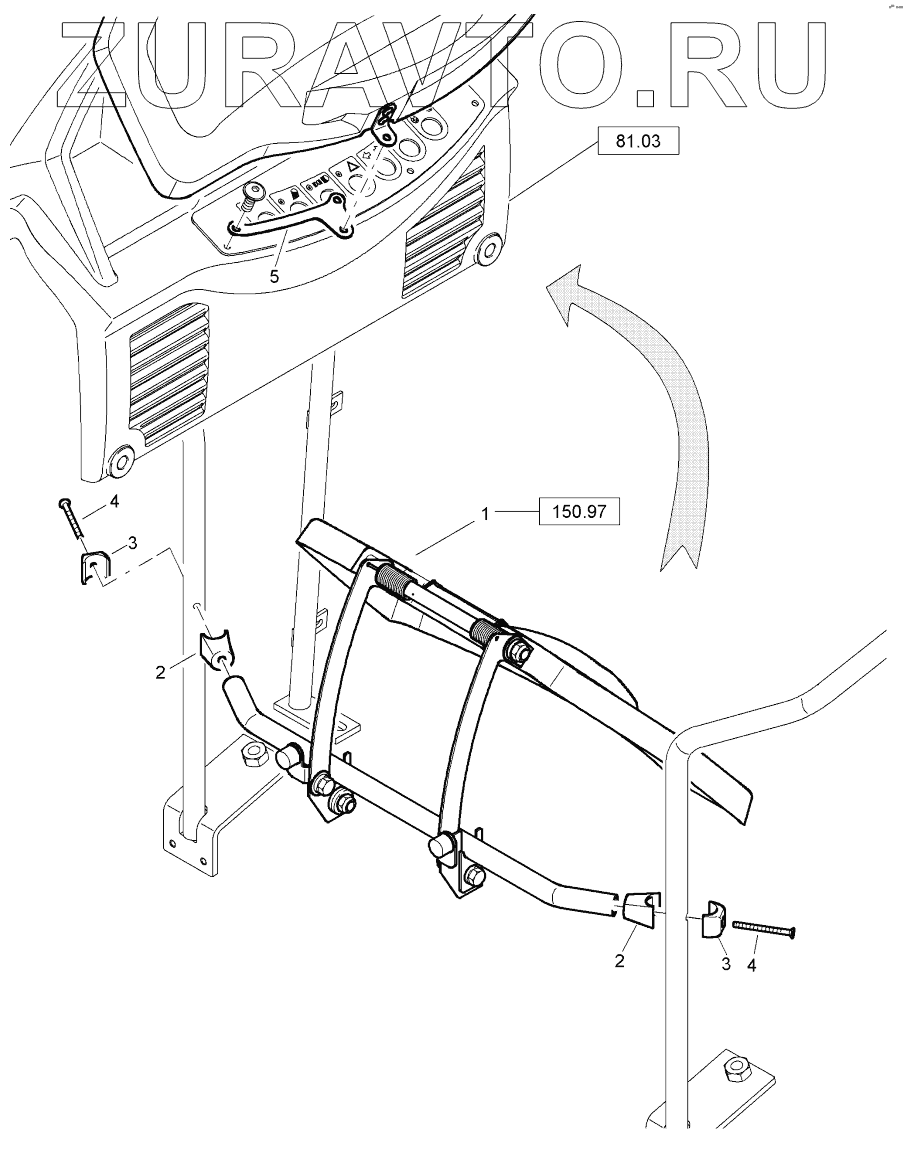 ZURAVTO.RU

81.03

5

4

3

1

150.97

2

2

3

4