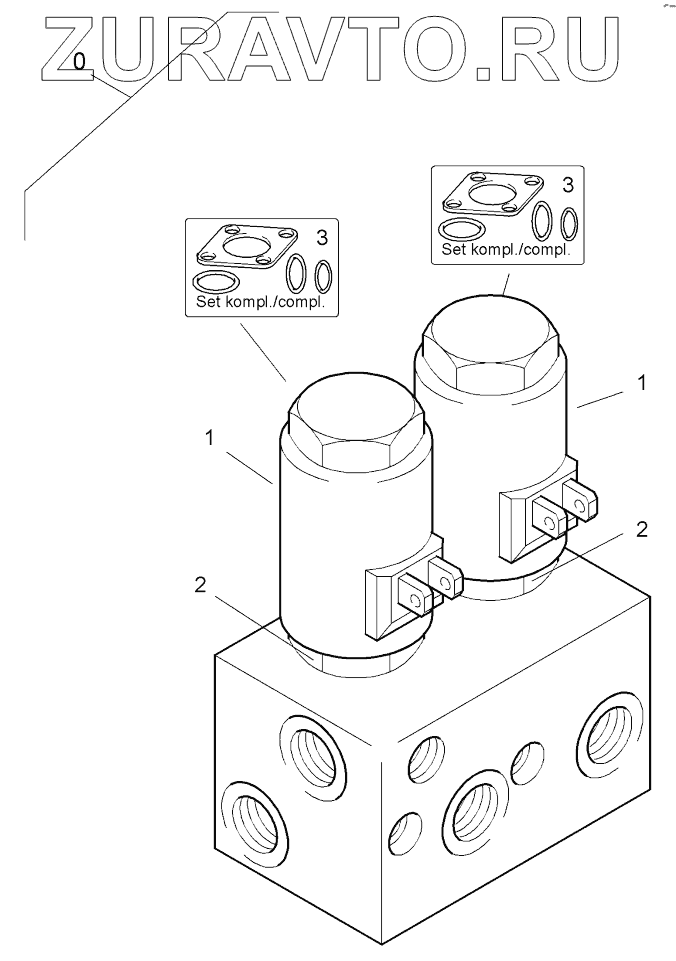 ZURAVTO.RU

0

3
Set kompl./compl.

3
Set kompl./compl.

1

1

2

2