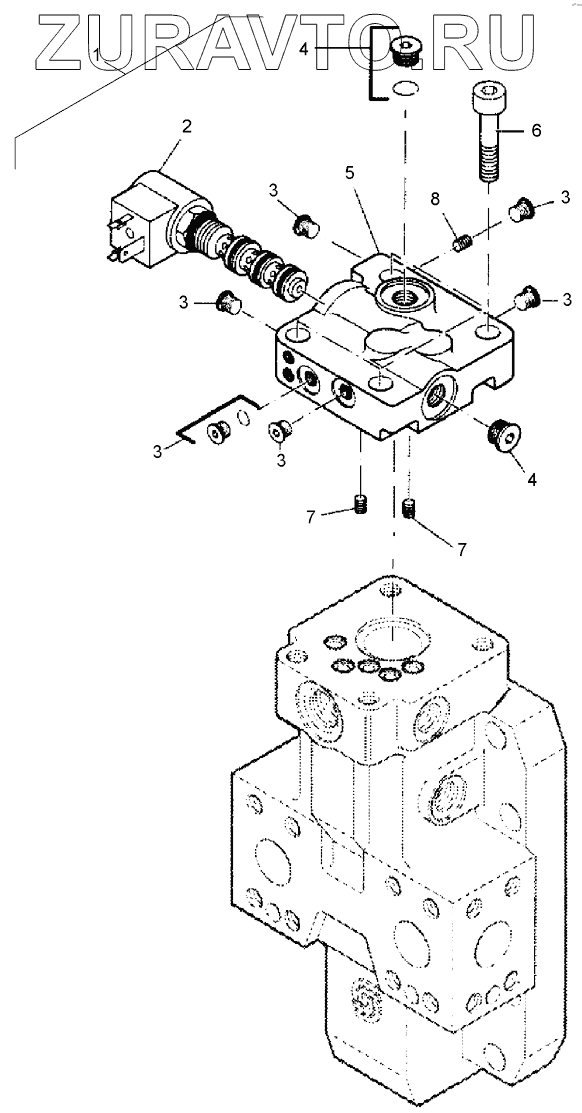 ZURAVTO.RU

1
4
2
6
3
5
8
3
3
3
3
3
4
7
7