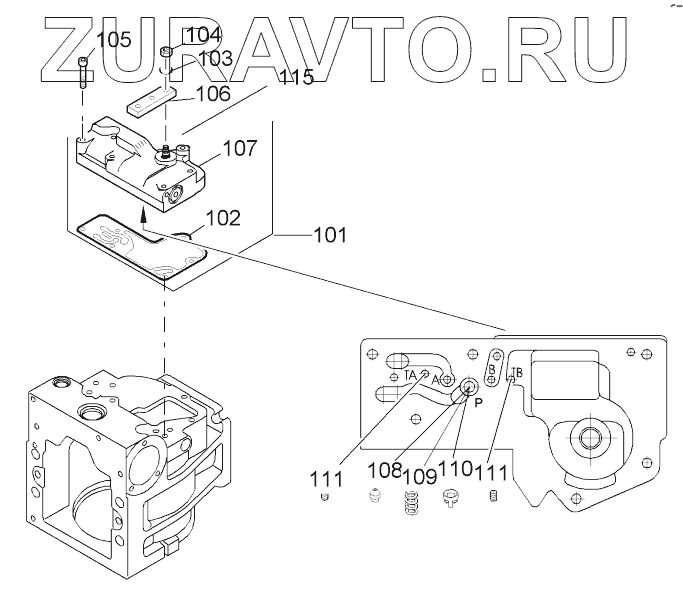 ZURAVTO.RU

105
104
103
115
106
107
102
101

TA
A
B
TB
P

111
108
109
110
111