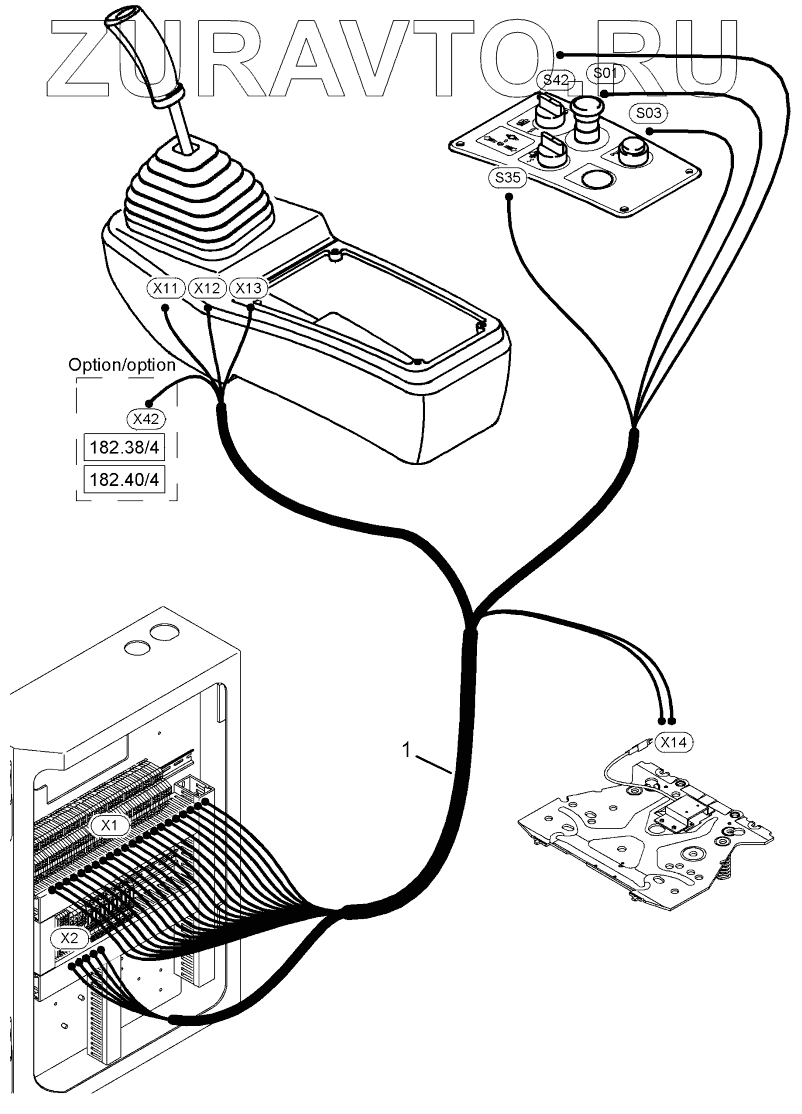 ZURAVTO.RU

S42
S01
S03
S35
X11
X12
X13
Option/option
X42
182.38/4
182.40/4
1
X14
X1
X2