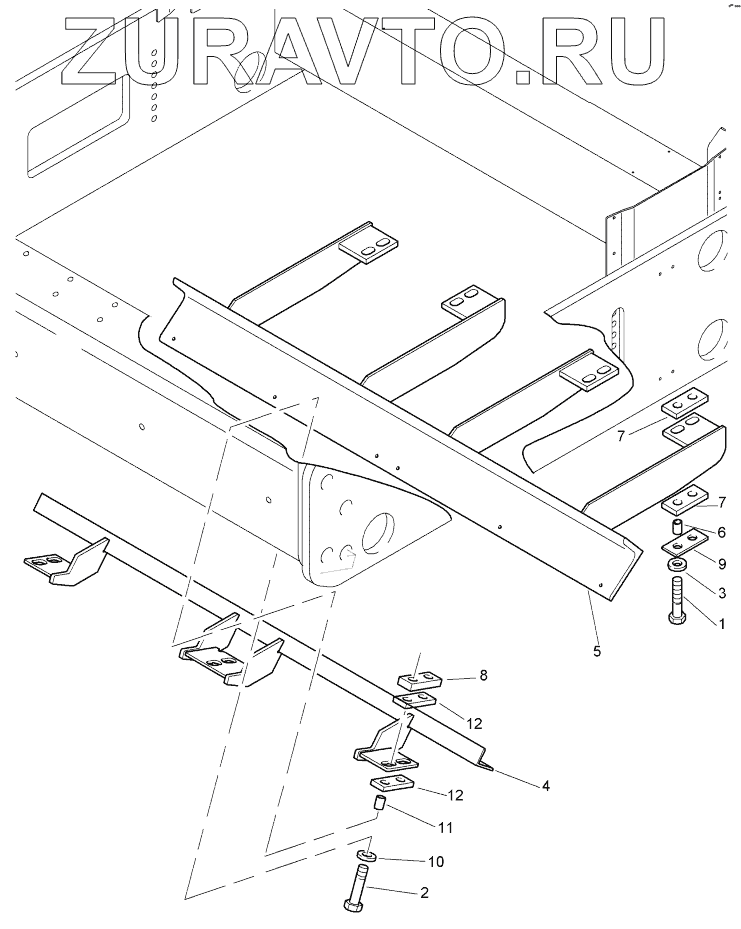 ZURAVTO.RU

7
7
6
9
3
1
5
8
12
4
12
11
10
2