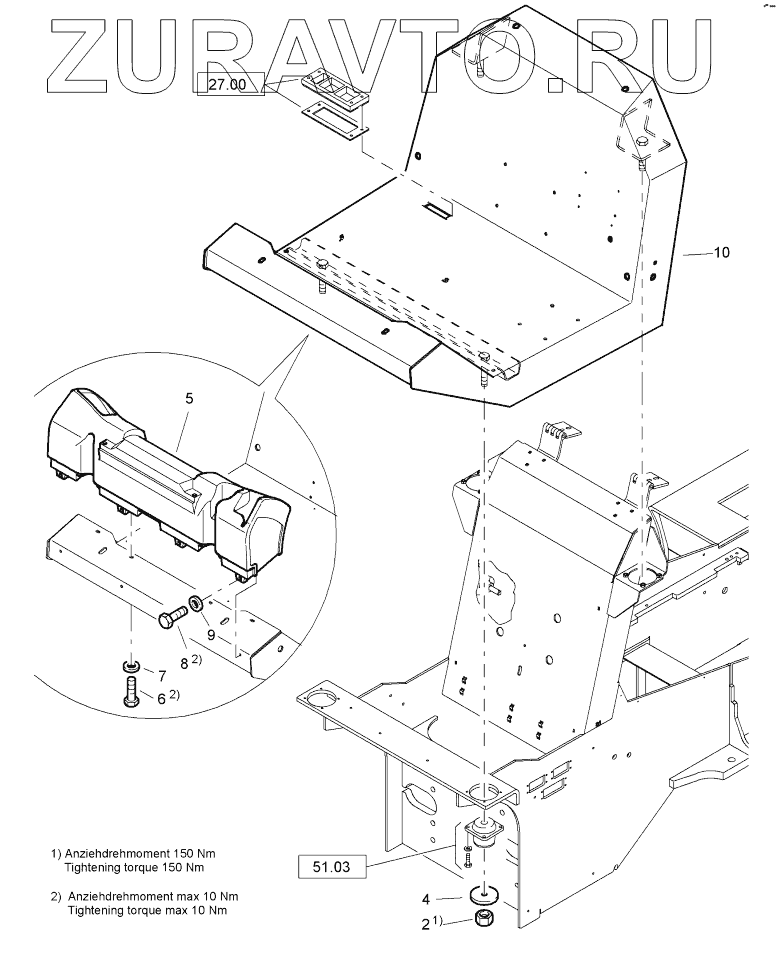 ZURAVTO.RU

27.00

10

5

9

8 2)

7

6 2)

1) Anziehdrehmoment 150 Nm
Tightening torque 150 Nm

2) Anziehdrehmoment max 10 Nm
Tightening torque max 10 Nm

51.03

4

2 1)