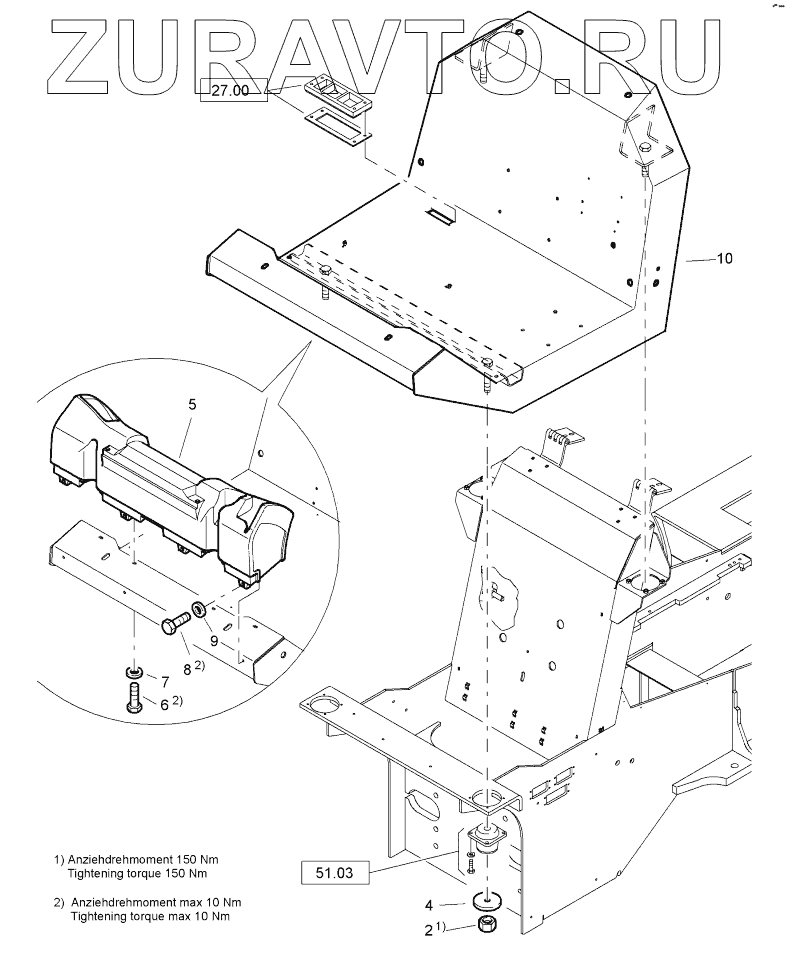 ZURAVTO.RU

27.00

10

5

9

8 2)

7

6 2)

51.03

4

2 1)

1) Anziehdrehmoment 150 Nm
Tightening torque 150 Nm

2) Anziehdrehmoment max 10 Nm
Tightening torque max 10 Nm