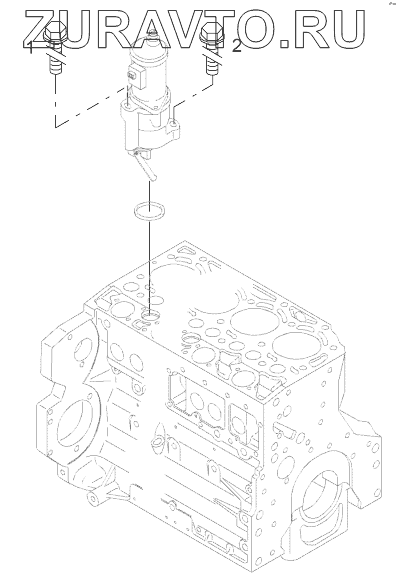 ZURAVTO.RU

1

2