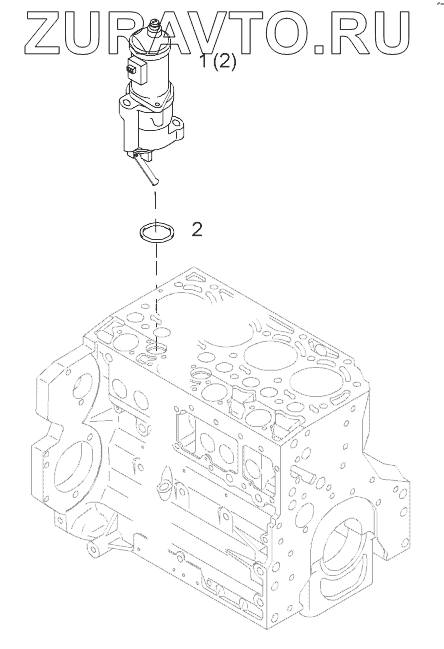 ZURAVTO.RU

1(2)

2