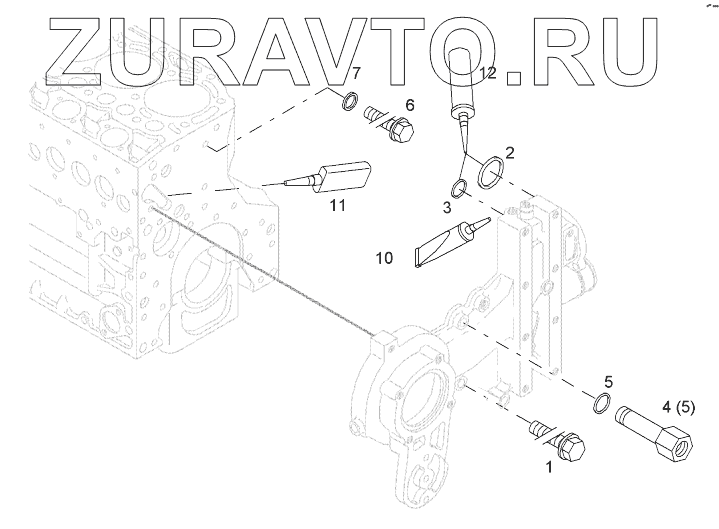 ZURAVTO.RU

7
12
6
2
11
3
10
5
4 (5)
1