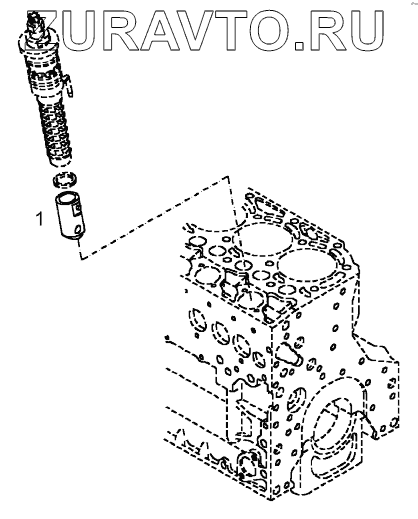 ZURAVTO.RU

1