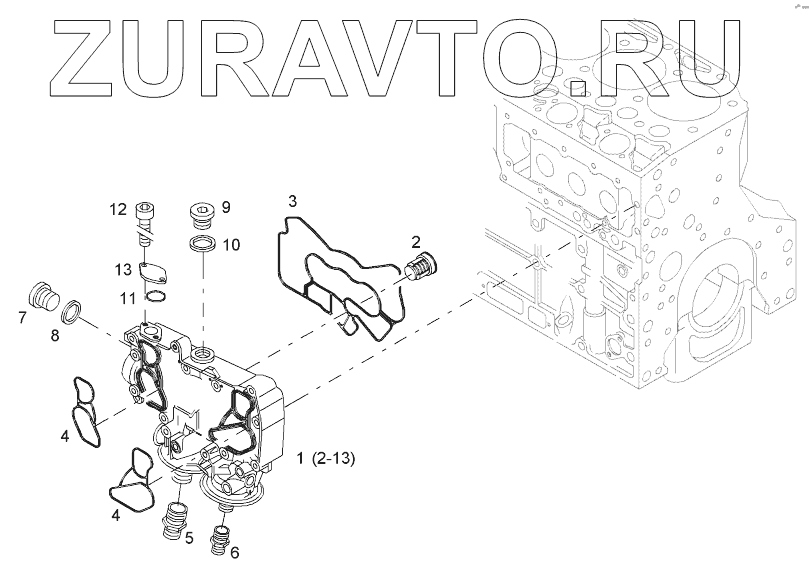 ZURAVTO.RU

12
9
3
10
2
13
11
7
8
4
1 (2-13)
4
5
6