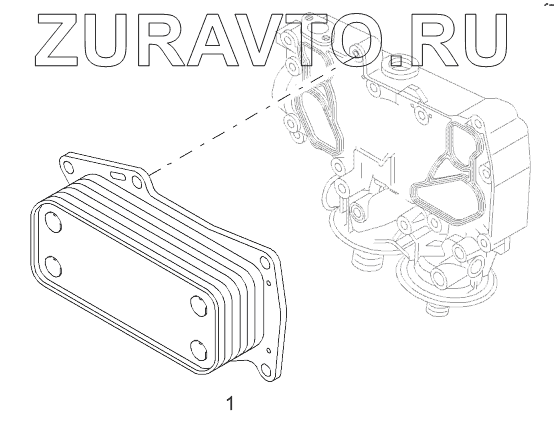 ZURAVTO.RU

1