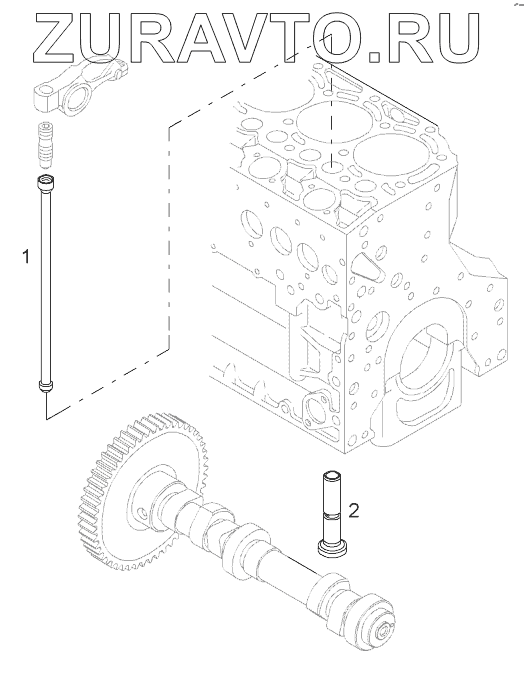 ZURAVTO.RU

1

2