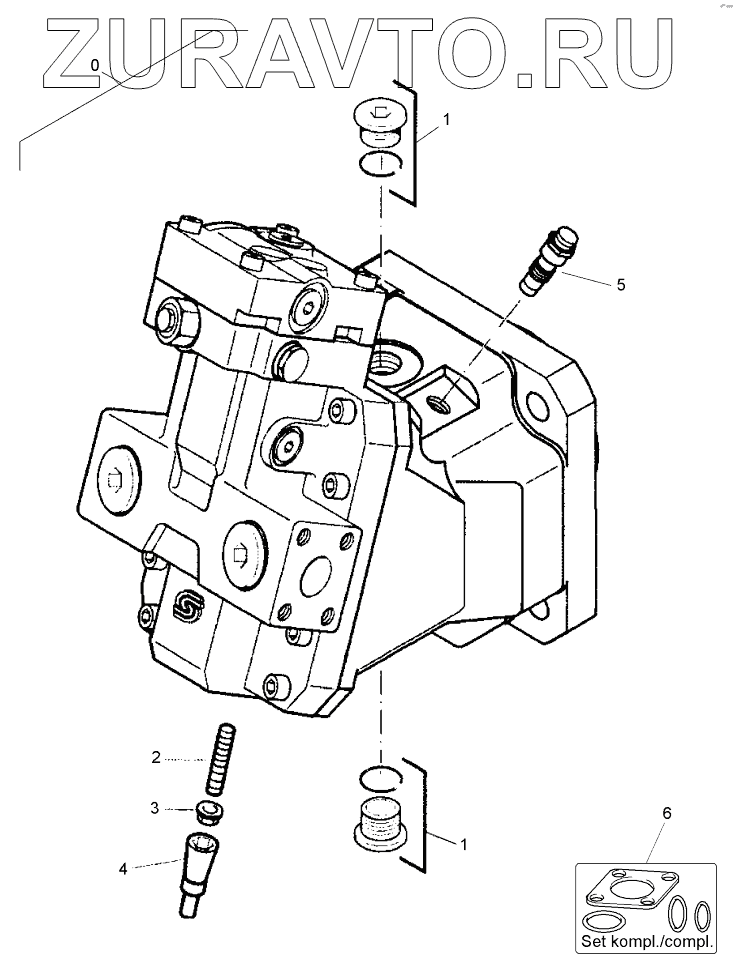 ZURAVTO.RU

0

1

5

2

3

4

1

6

Set kompl./compl.