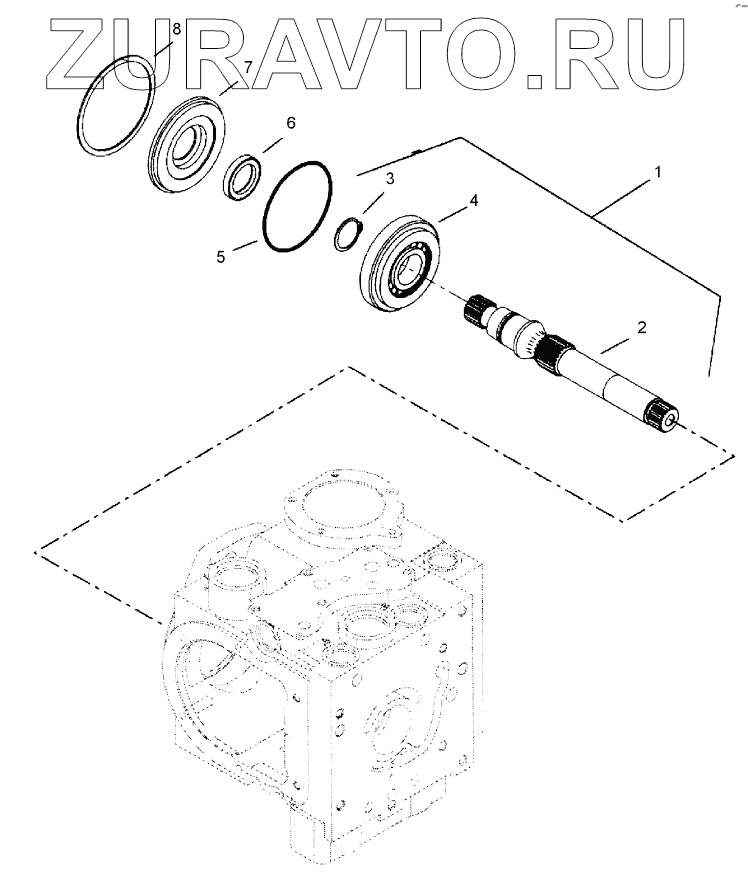 ZURAVTO.RU
8
7
6
3
1
4
5
2