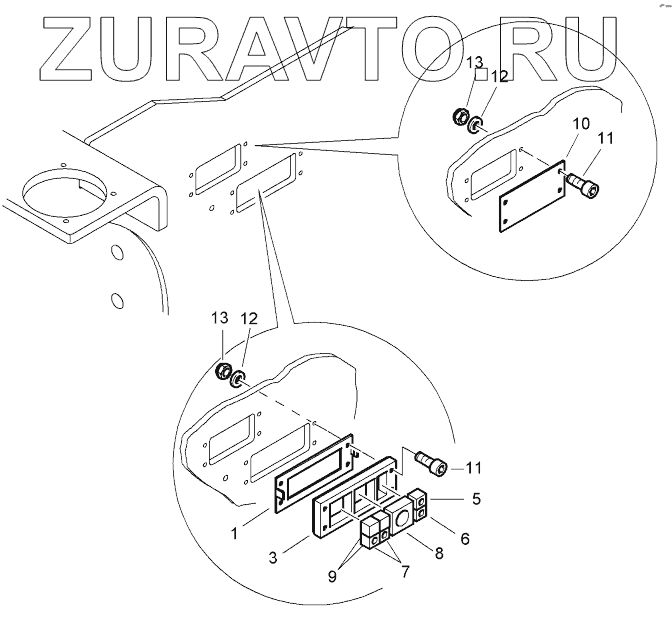 ZURAVTO.RU

13
12
10
11

13
12
11
5
6
8
7
9
3
1