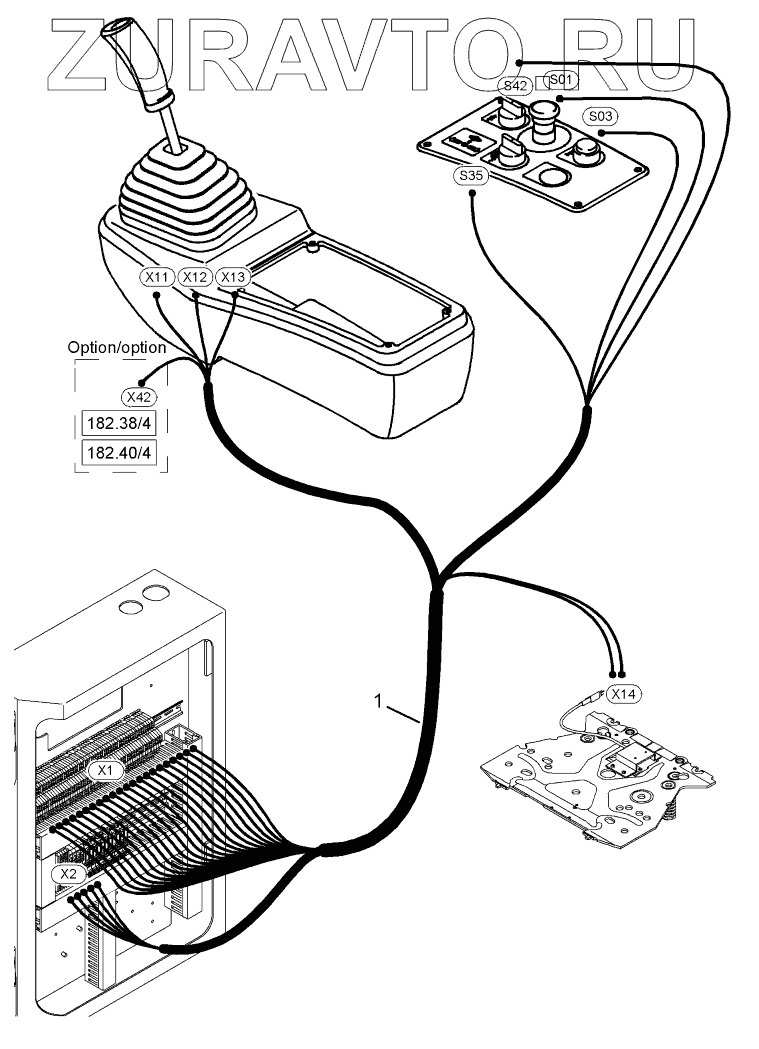 ZURAVTO.RU

S42
S01
S03
S35
X11
X12
X13
Option/option
X42
182.38/4
182.40/4
1
X14
X1
X2