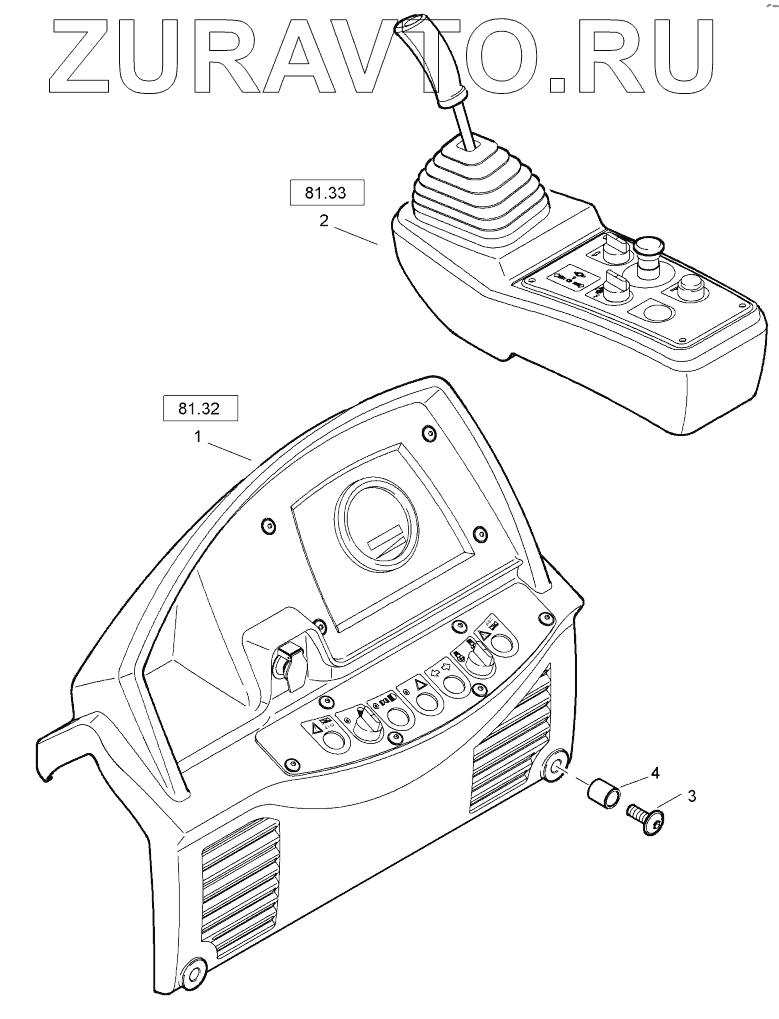 ZURAVTO.RU

81.33
2

81.32
1

4
3