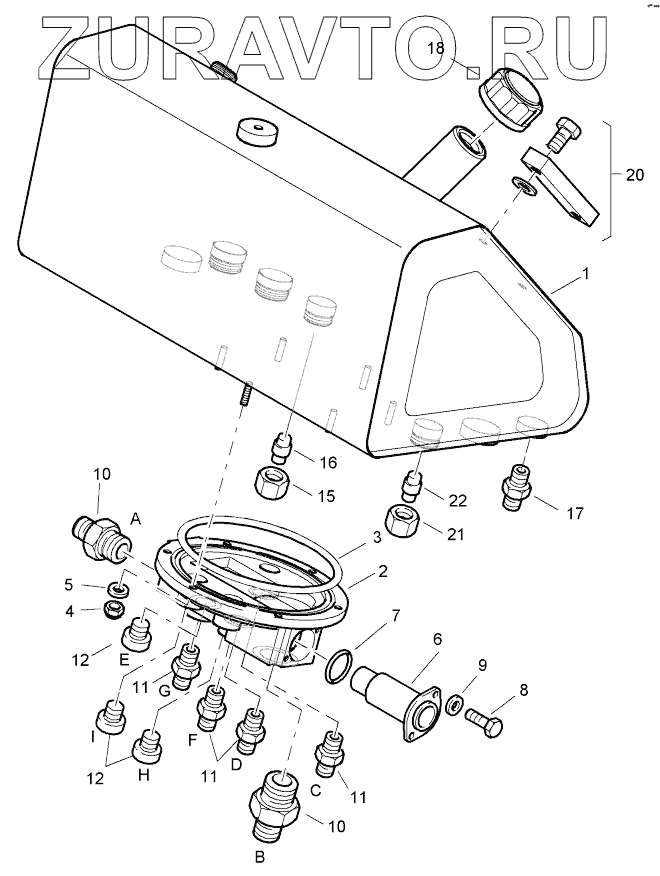 ZURAVTO.RU

18
20
1
16
15
22
21
17
10
A
3
2
5
4
7
6
9
8
12
E
11
G
I
F
D
12
H
11
C
11
10
B