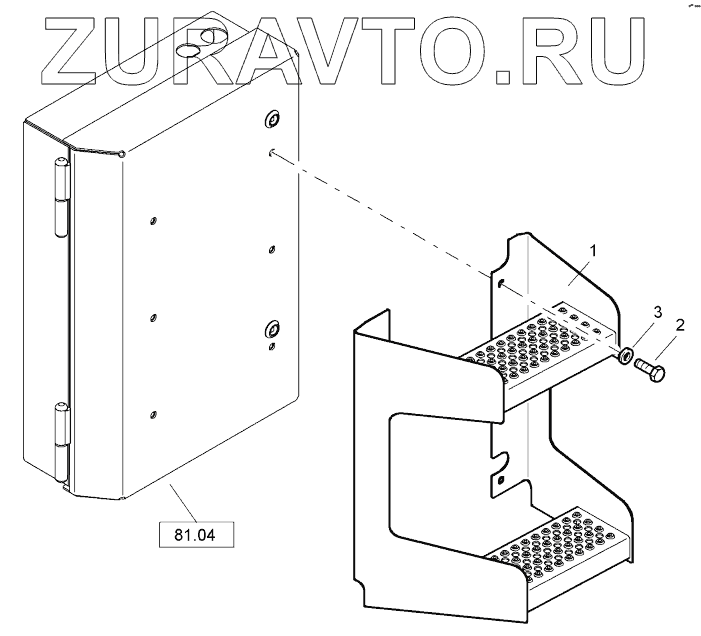 ZURAVTO.RU

1

3

2

81.04