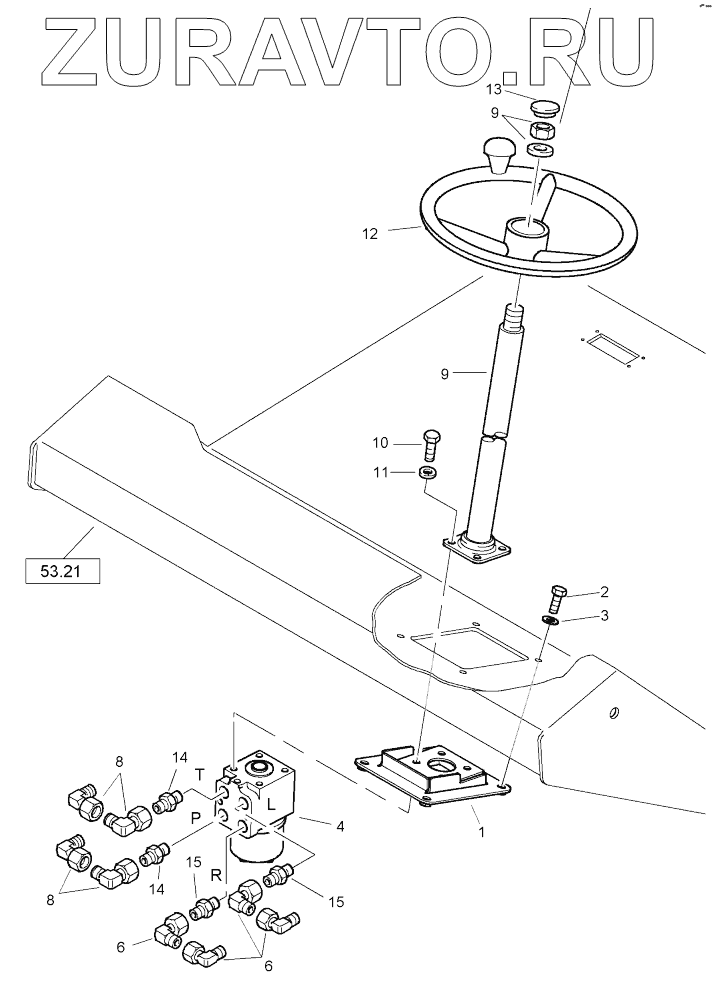 ZURAVTO.RU

13
9
12
9
10
11
53.21
2
3
8
14
T
L
P
4
1
8
14
15
R
15
6
6