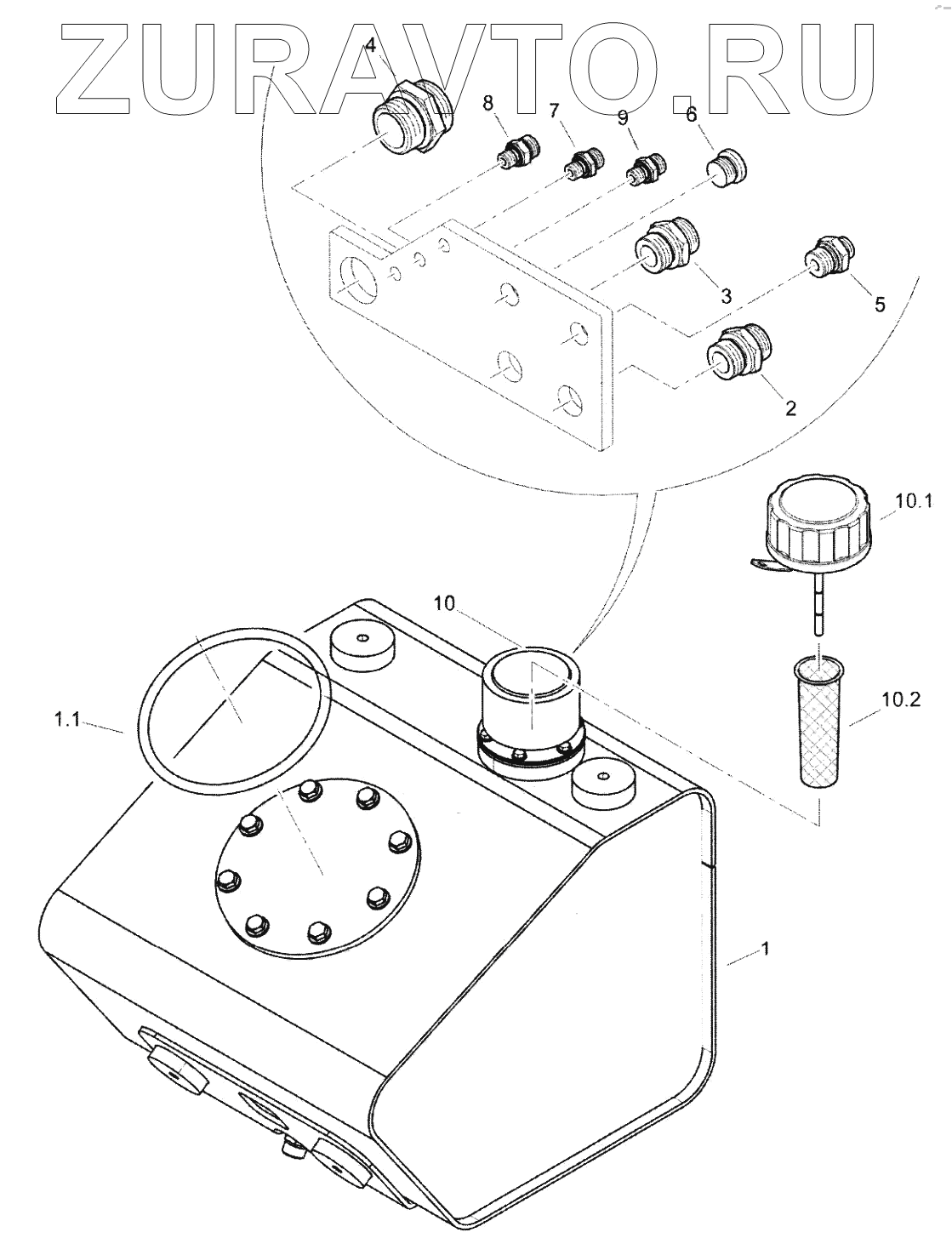 ZURAVTO.RU

4
8
7
9
6
3
5
2
10.1
10
10.2
1.1
1