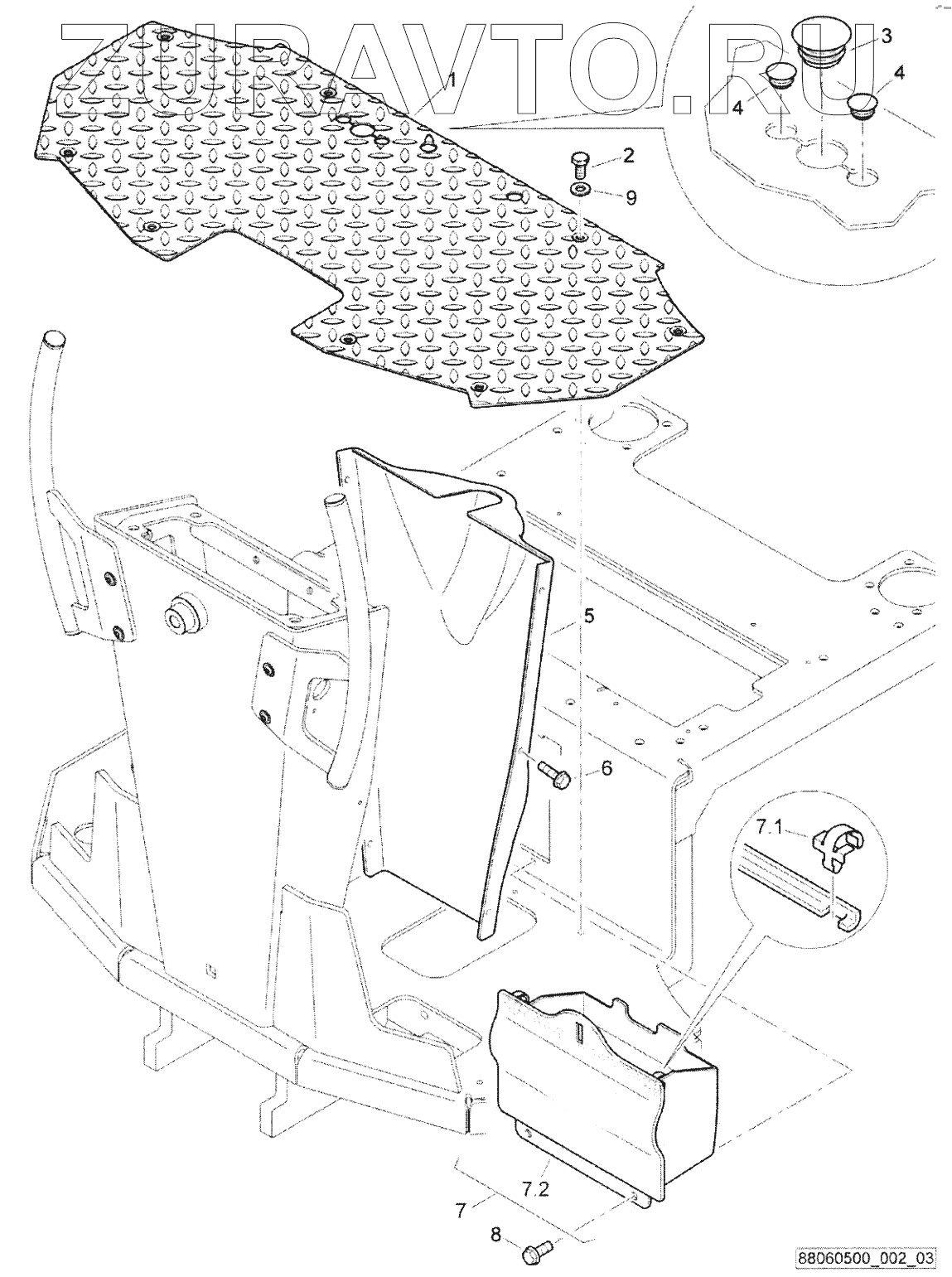 ZURAVTO.RU

1
3
4
4
2
9
5
6
7.1
7.2
7
8
88060500_002_03