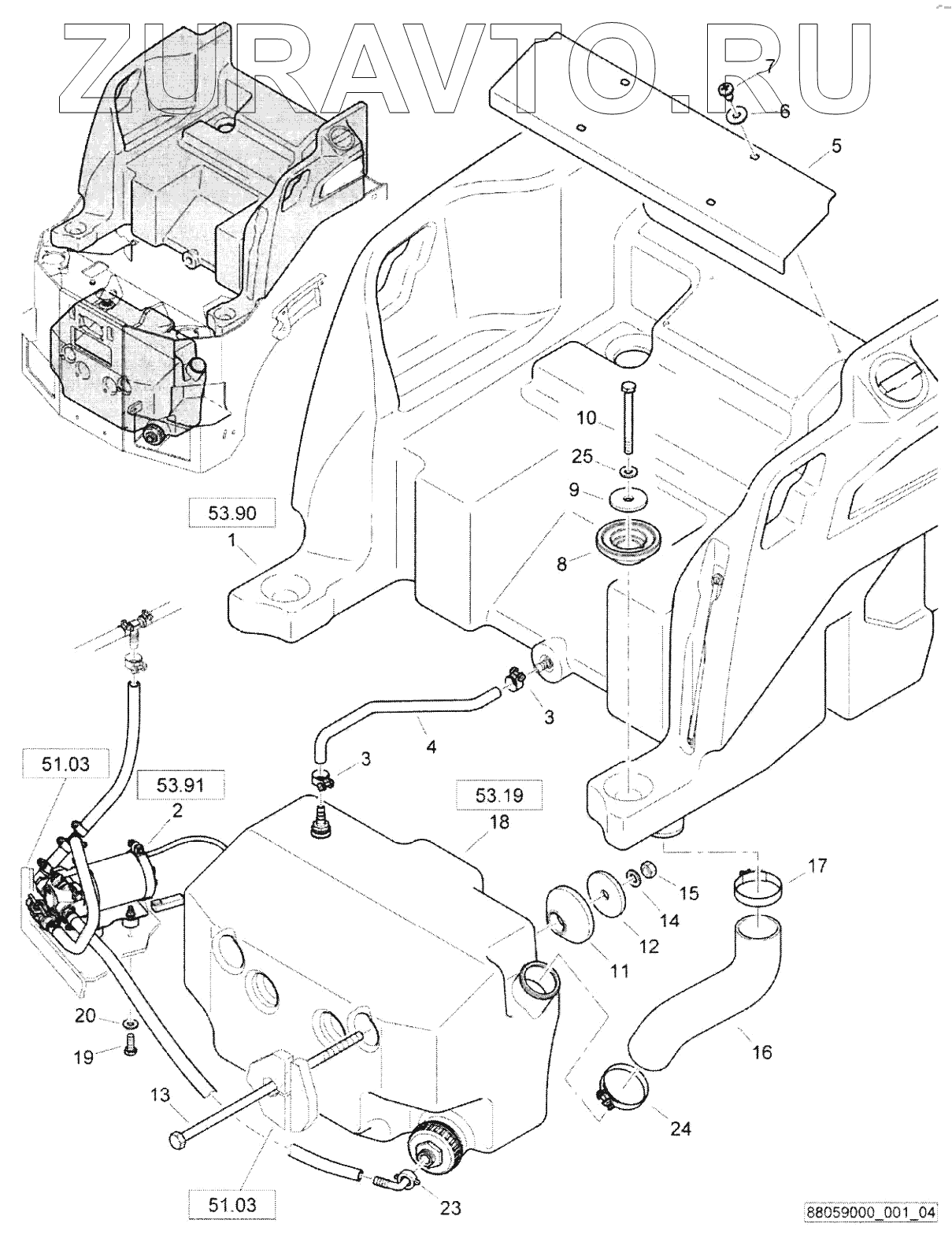 ZURAVTO.RU

7
6
5
10
25
9
8
53.90
1
3
4
3
51.03
53.91
2
53.19
18
17
15
14
12
11
16
20
19
13
24
51.03
23
88059000_001_04