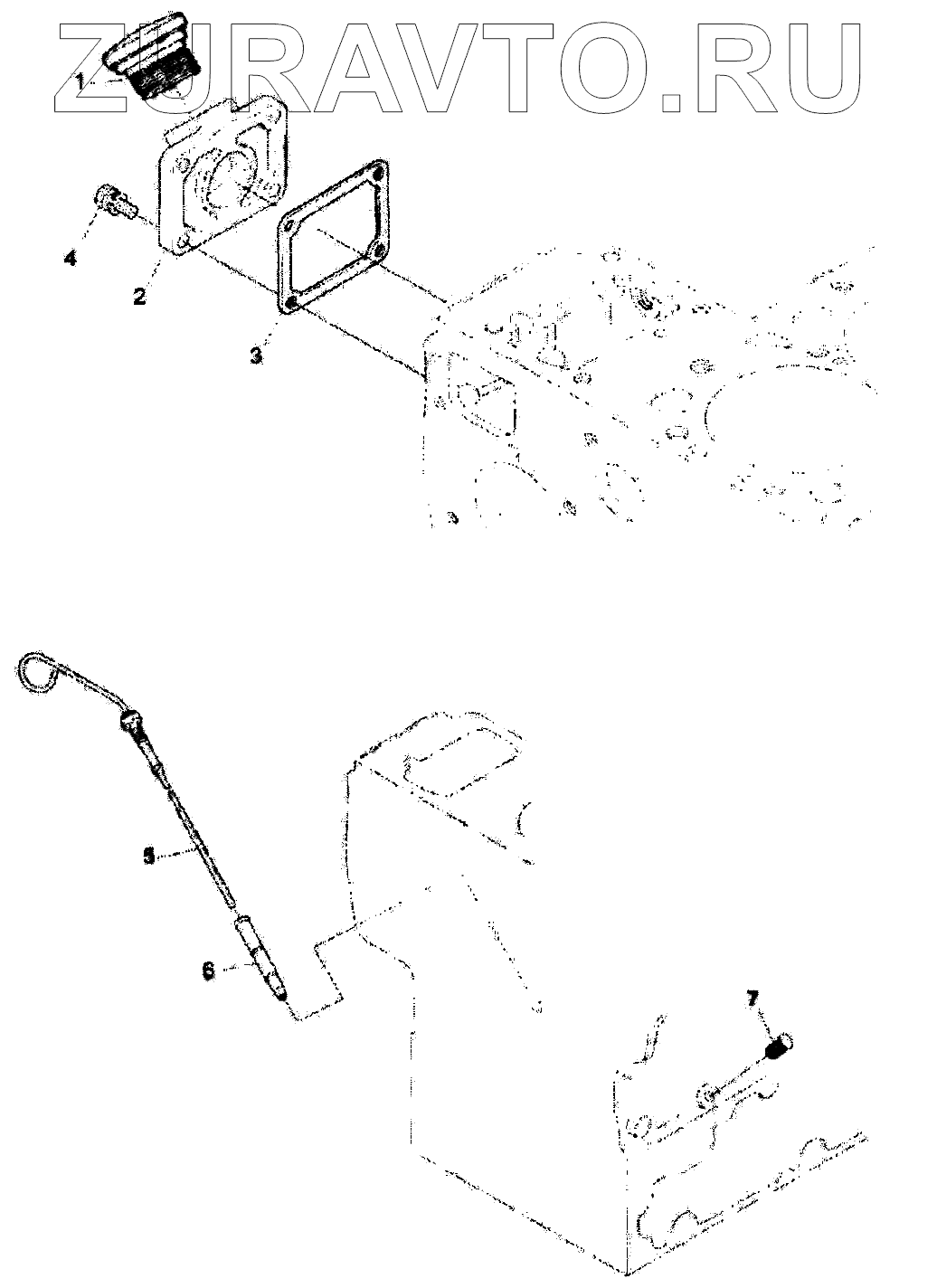 ZURAVTO.RU

1
4
2
3

5
6
7