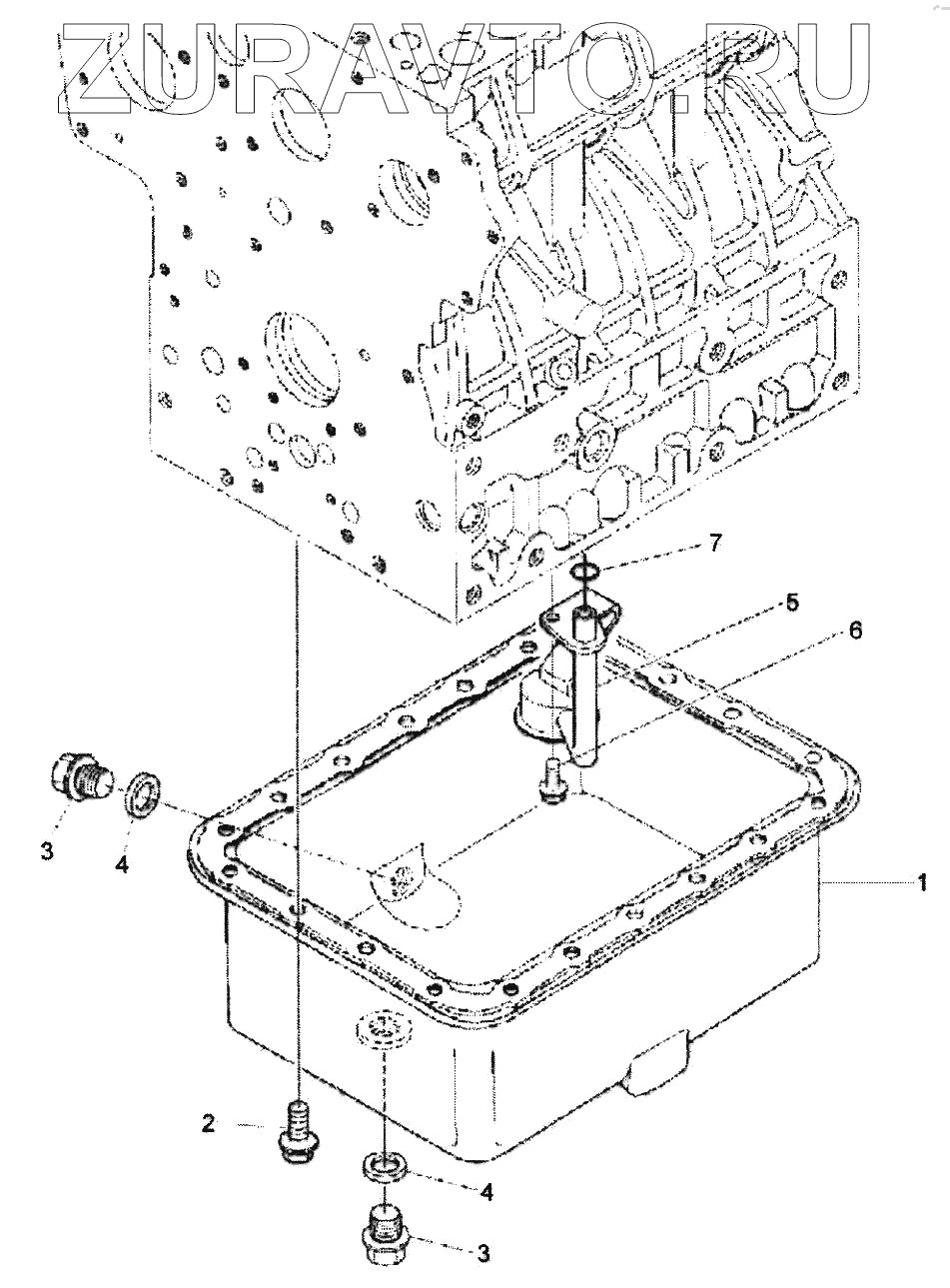 ZURAVTO.RU

7
5
6
3
4
1
2
4
3